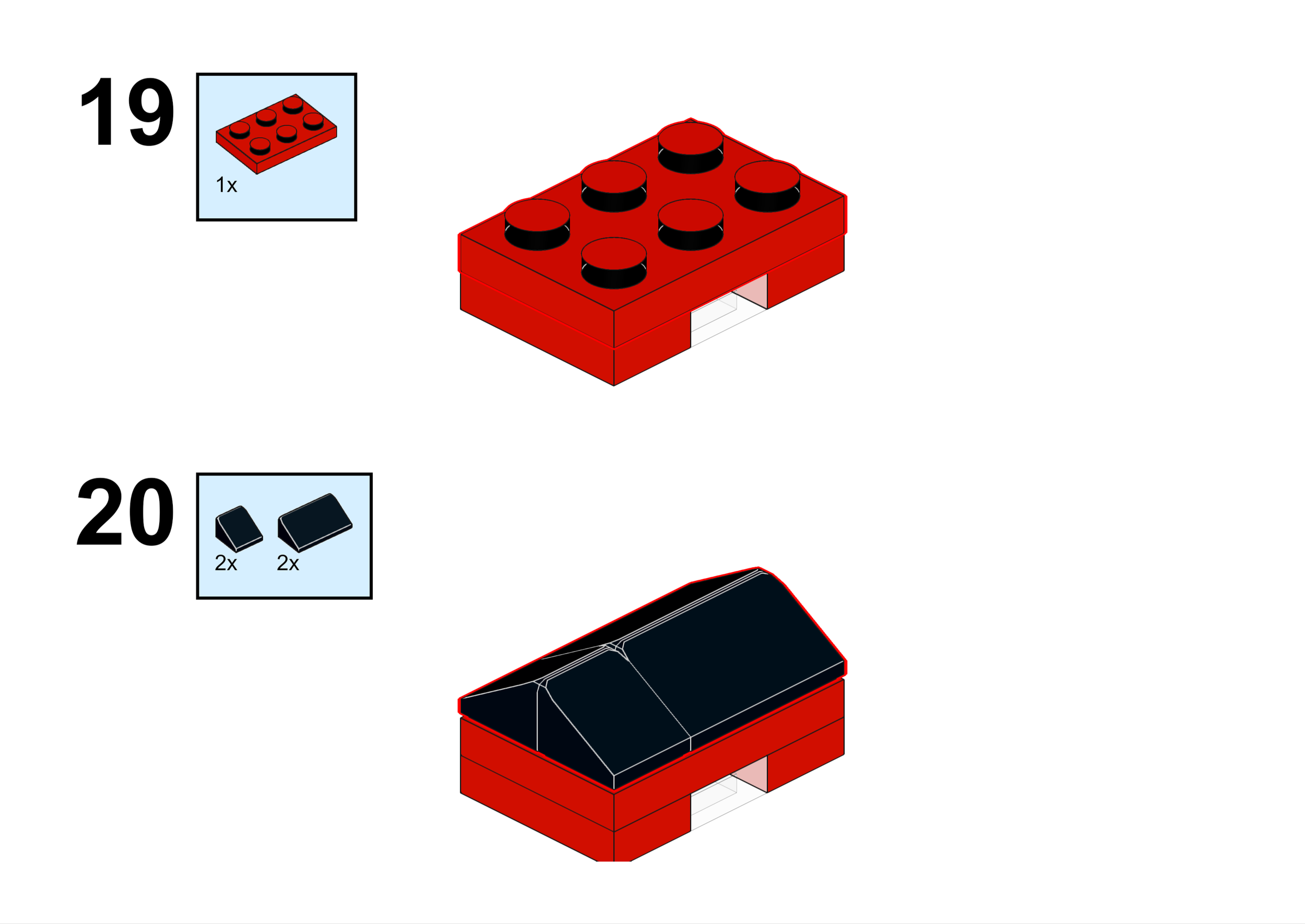 19

1x

20

2x 2x