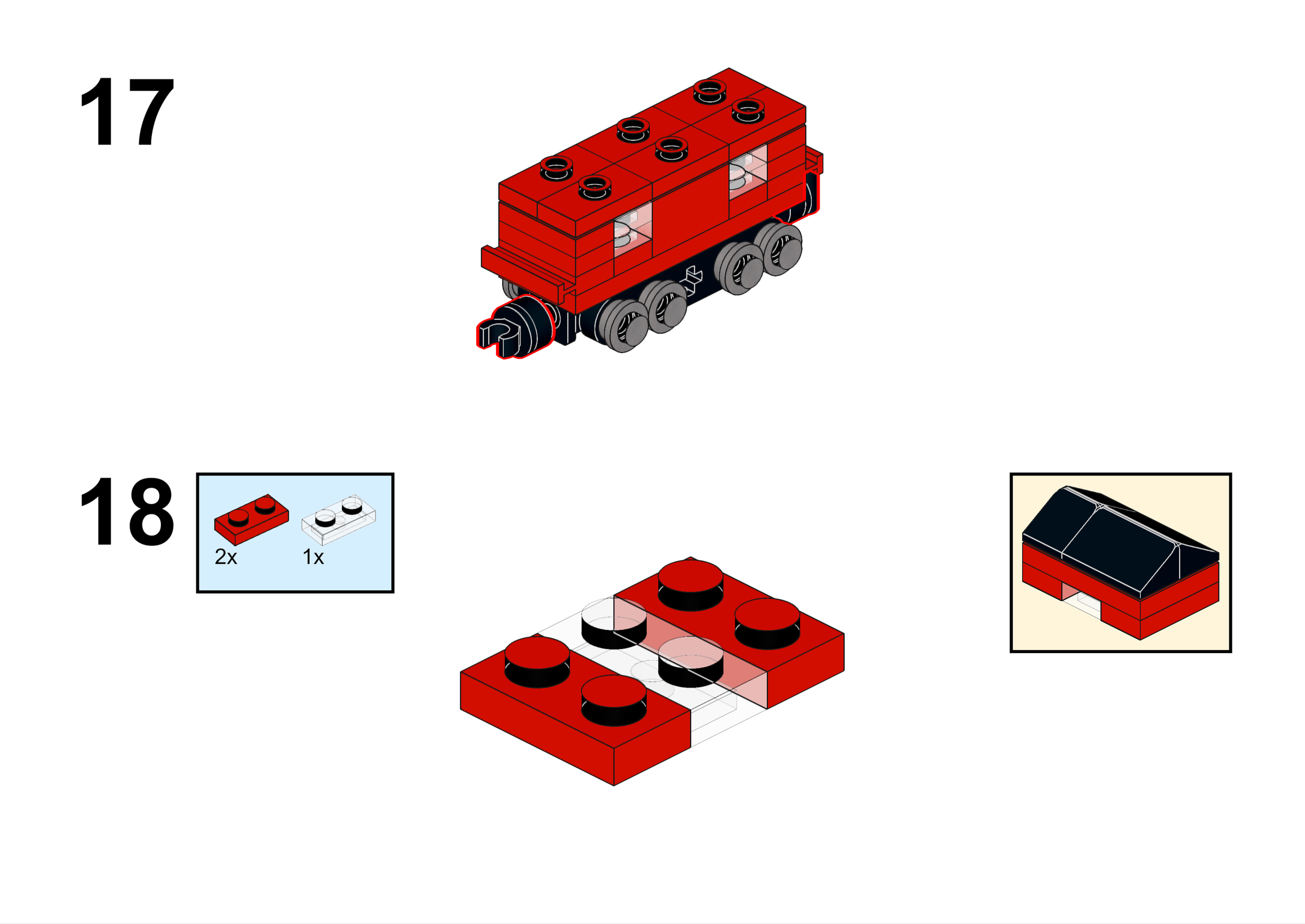 17

18

2x

1x