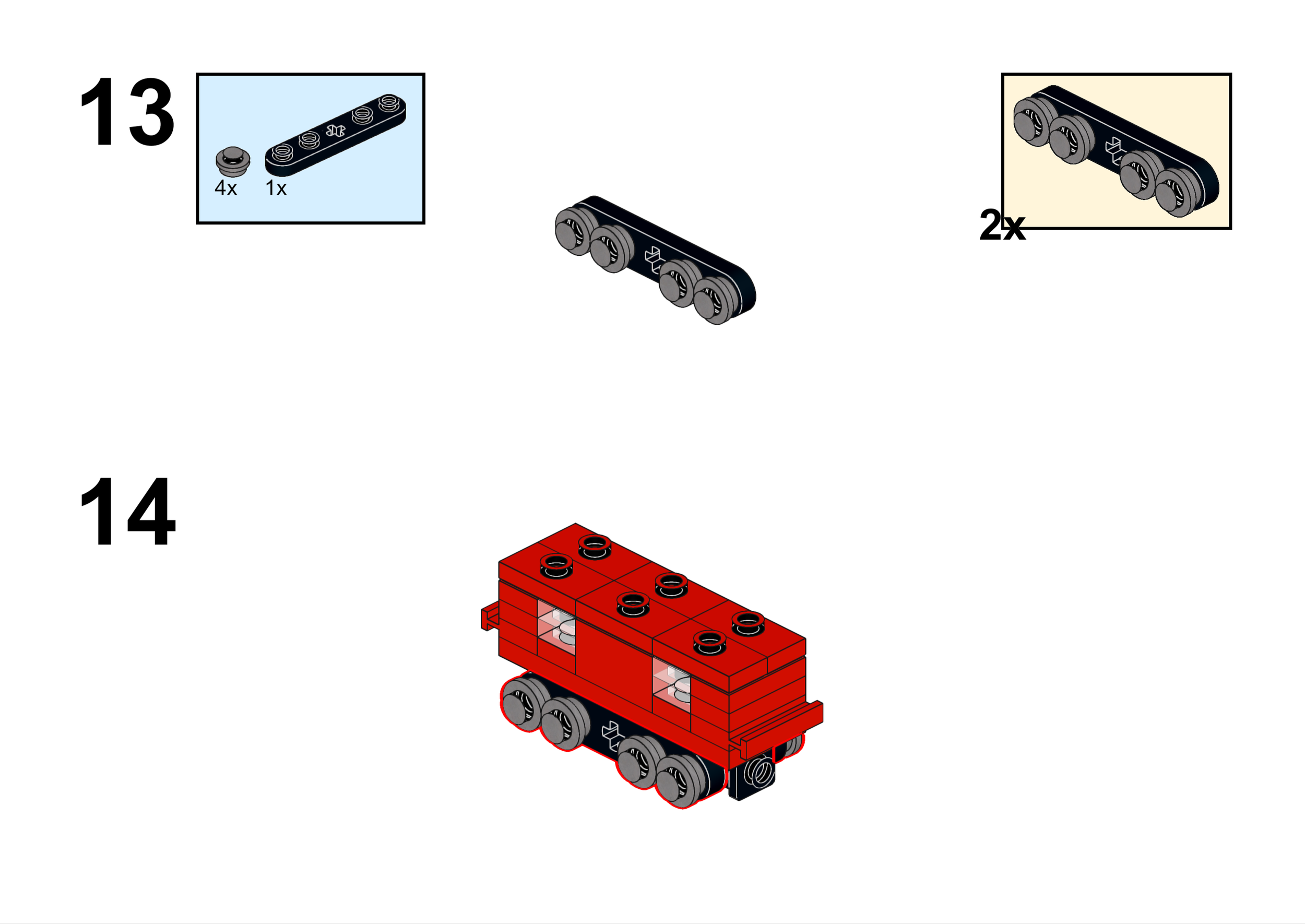 13

4x 1x

2x

14