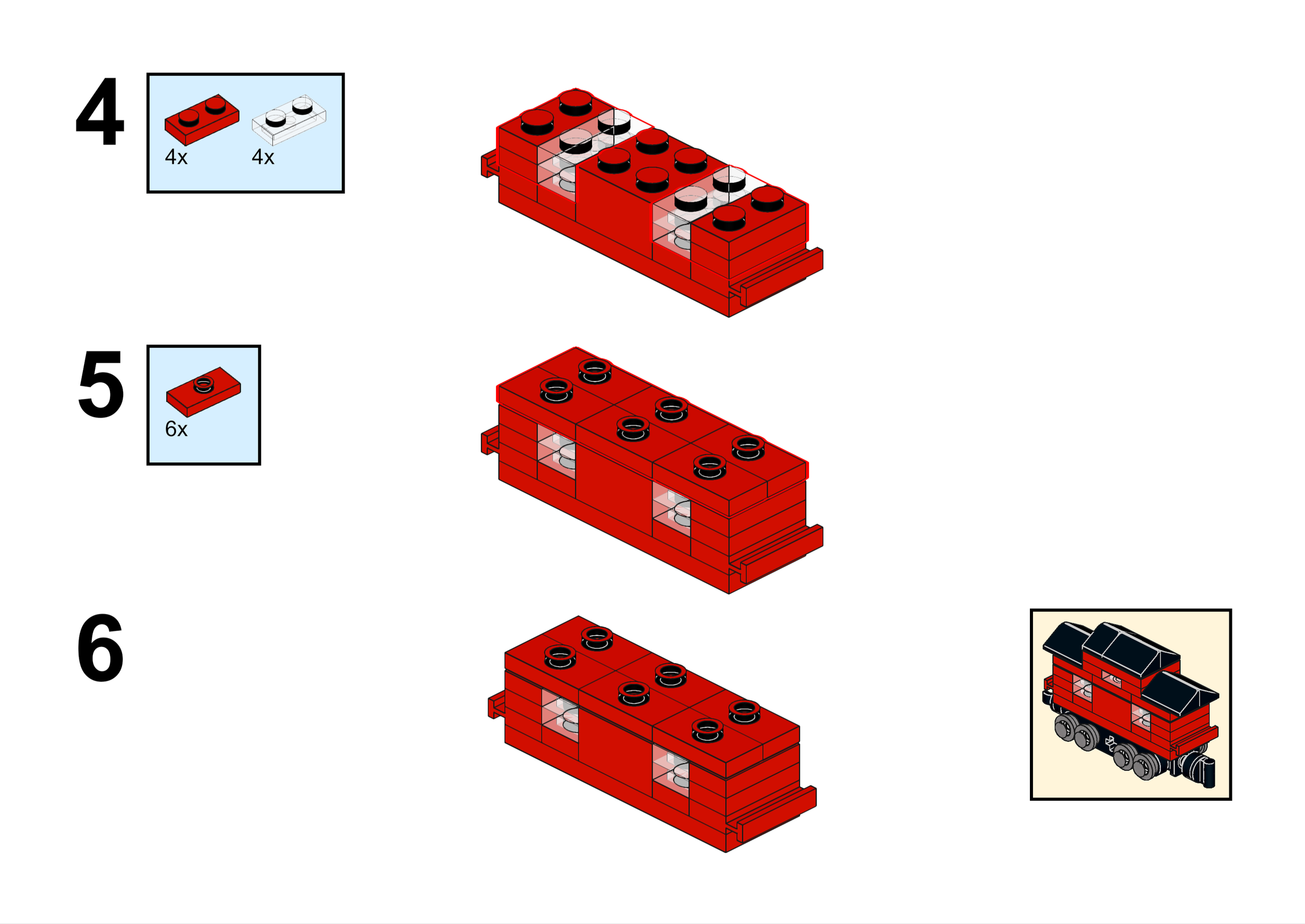 4

4x 4x

5

6x

6