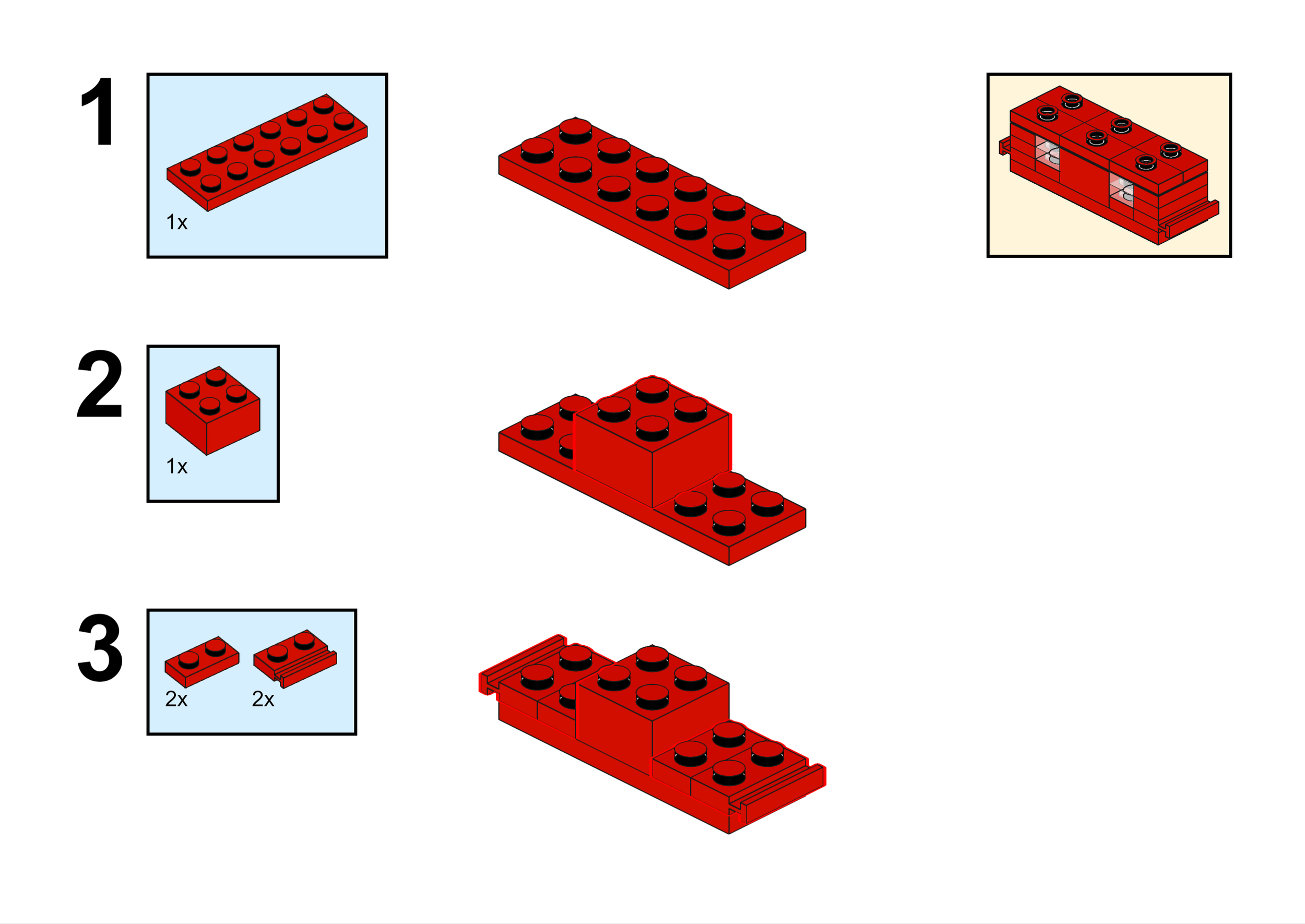 1

1x

2

1x

3

2x

2x