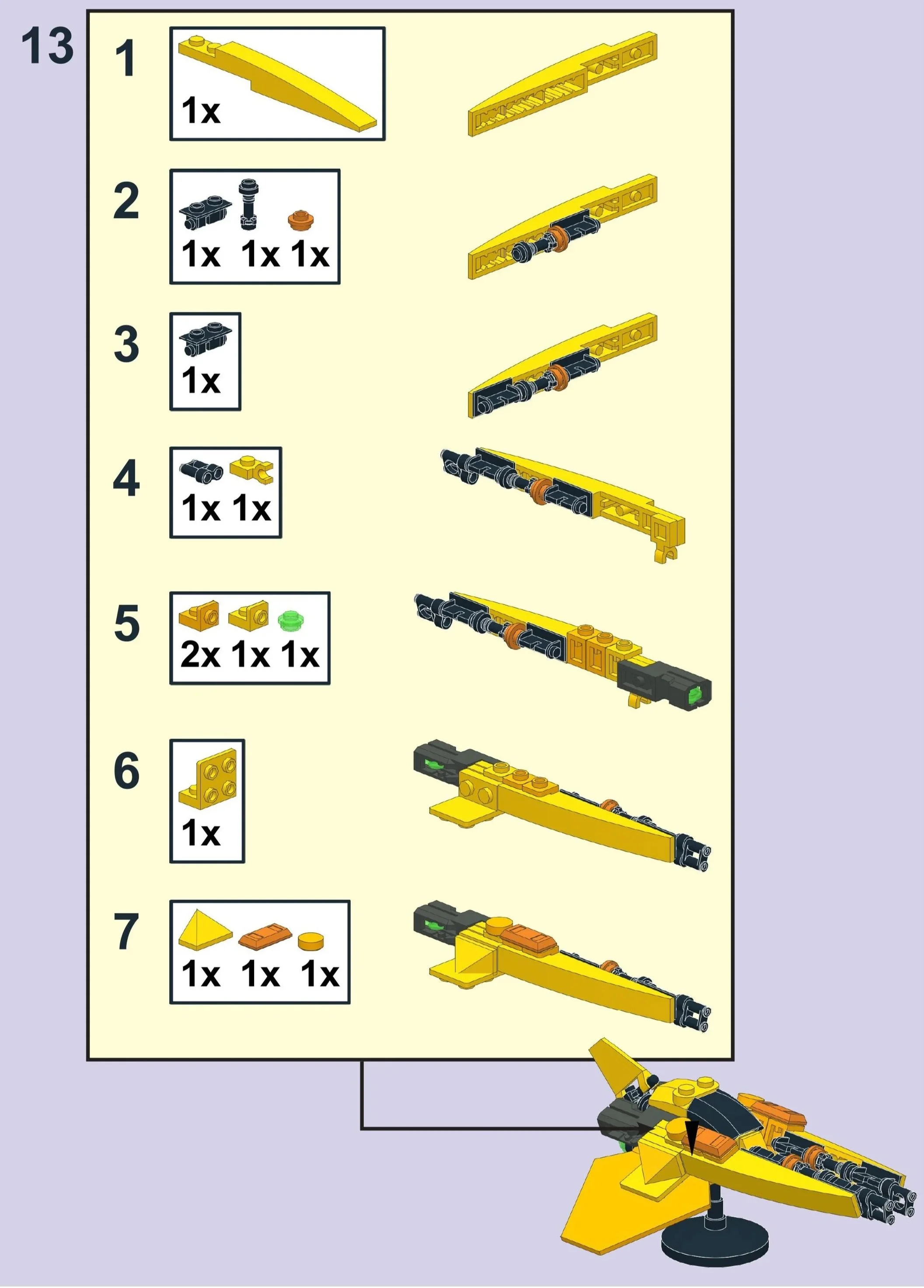 13

1
1x

2
1x 1x 1x

3
1x

4
1x 1x

5
2x 1x 1x

6
1x

7
1x 1x 1x