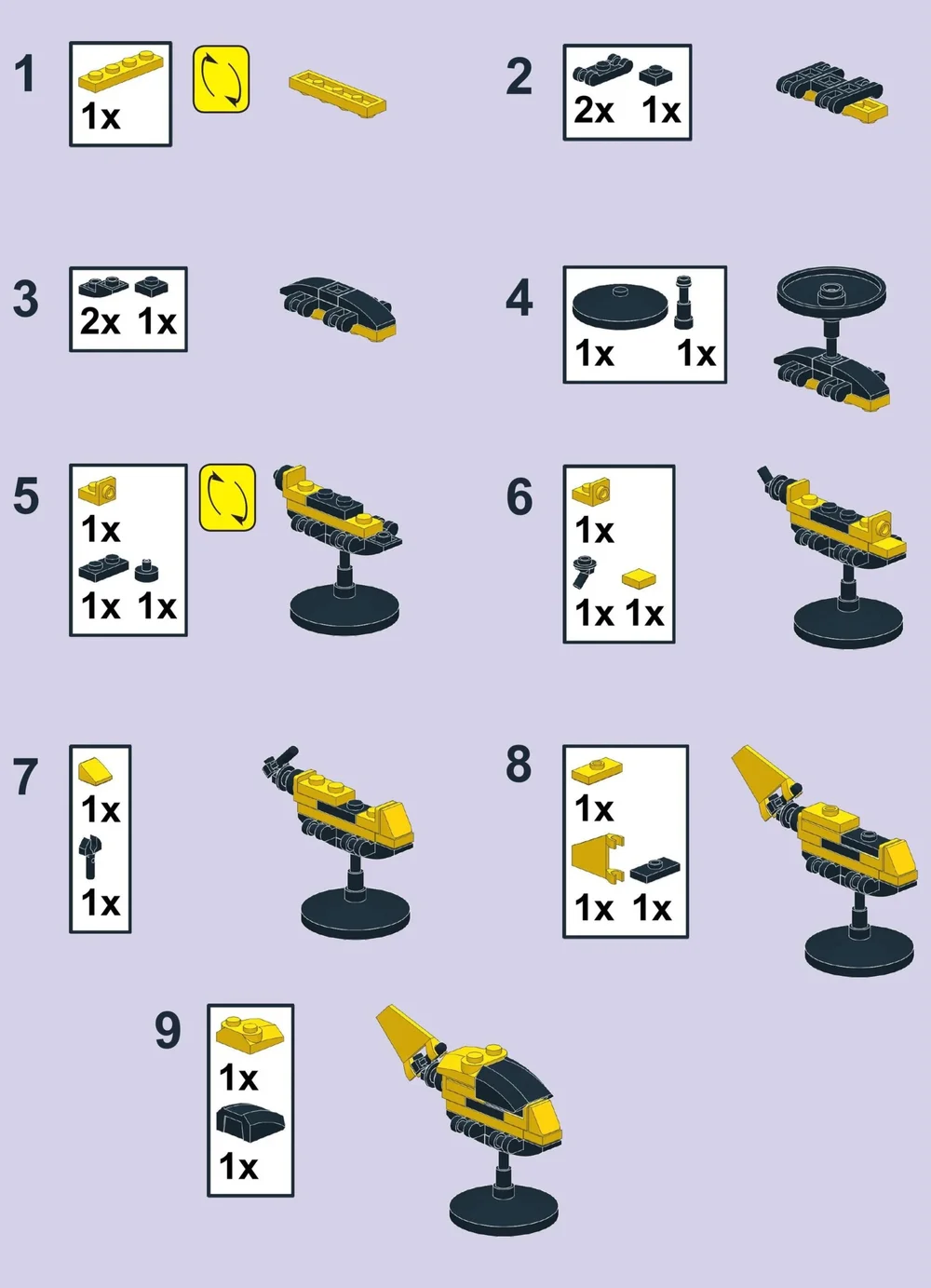 1

1x

2

2x 1x

3

2x 1x

4

1x 1x

5

1x

1x 1x

6

1x

1x 1x

7

1x

1x

8

1x

1x 1x

9

1x

1x