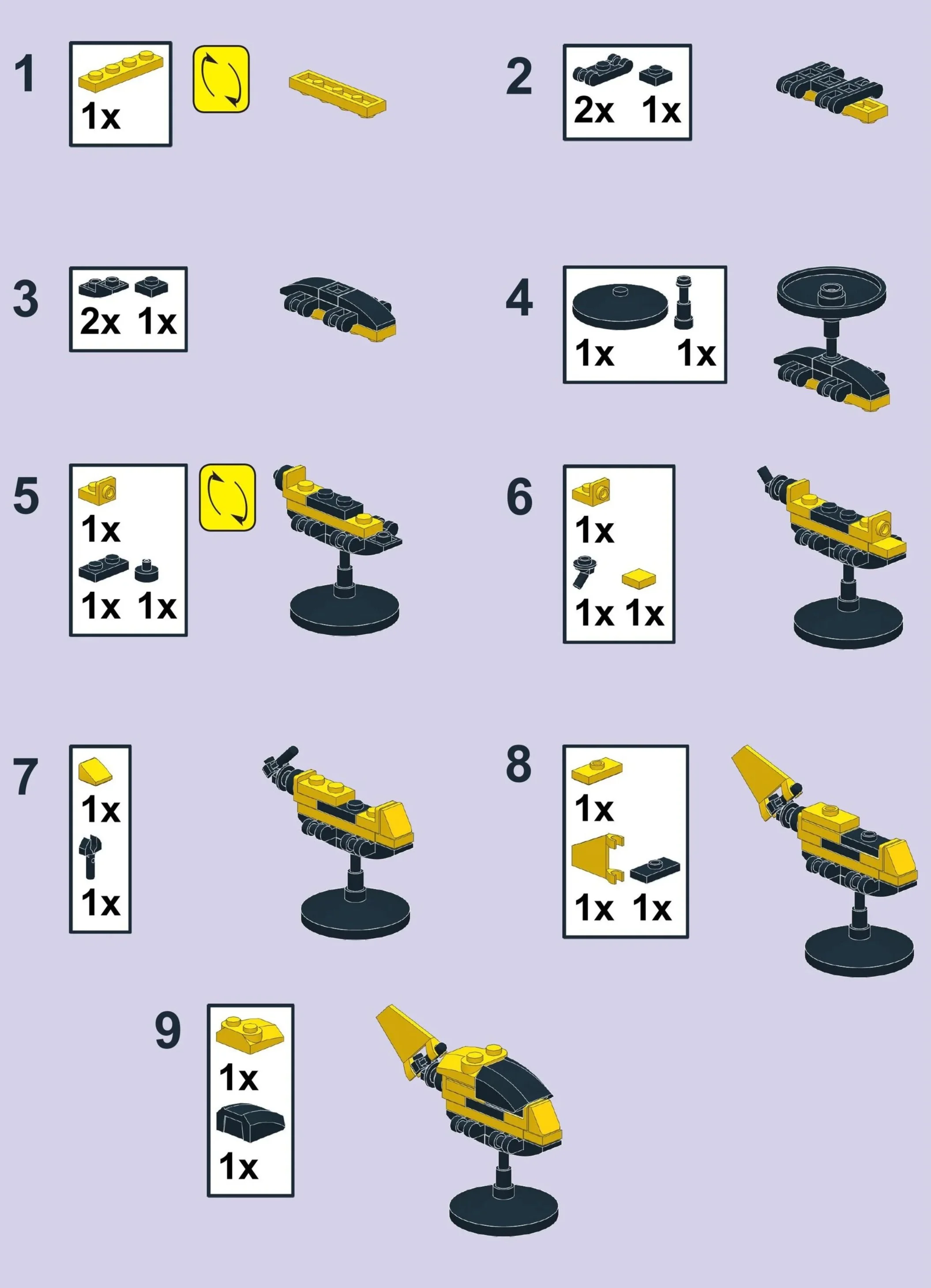 1
1x

2
2x 1x

3
2x 1x

4
1x 1x

5
1x
1x 1x

6
1x
1x 1x

7
1x
1x

8
1x
1x 1x

9
1x
1x