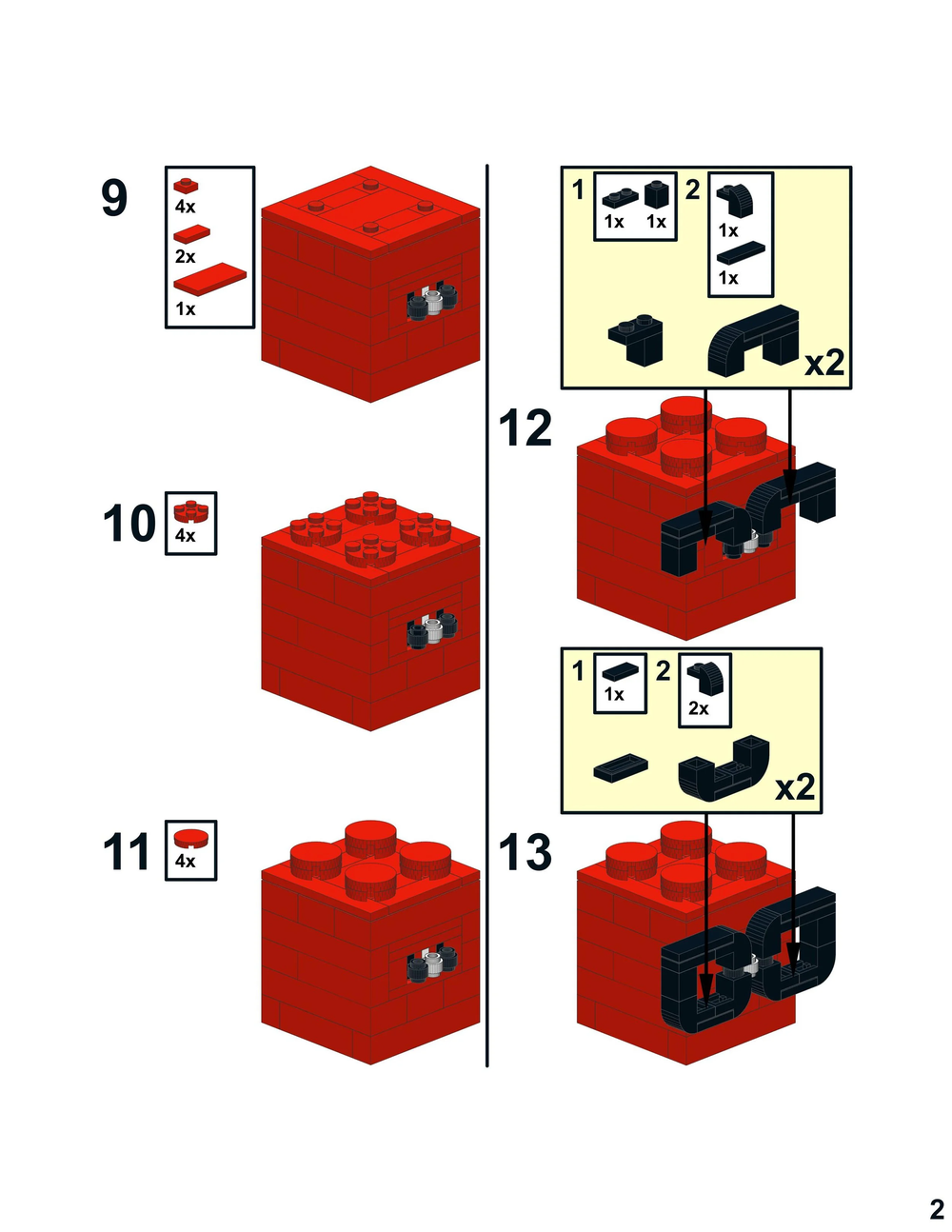 9

4x

2x

1x

10

4x

11

4x

1

1x

1x

2

1x

1x

x2

12

1

1x

2

2x

x2

13

2