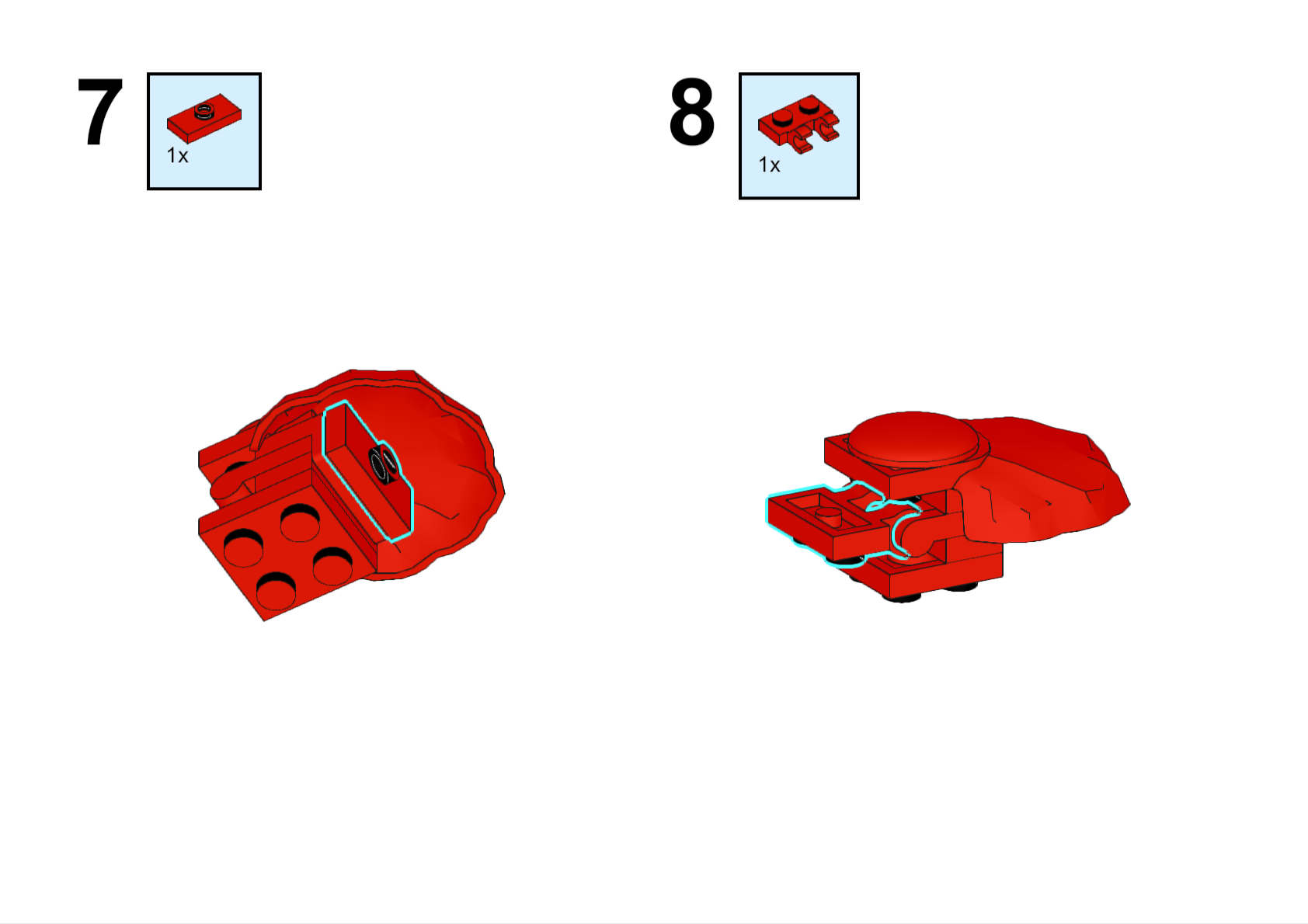 7

1x

8

1x