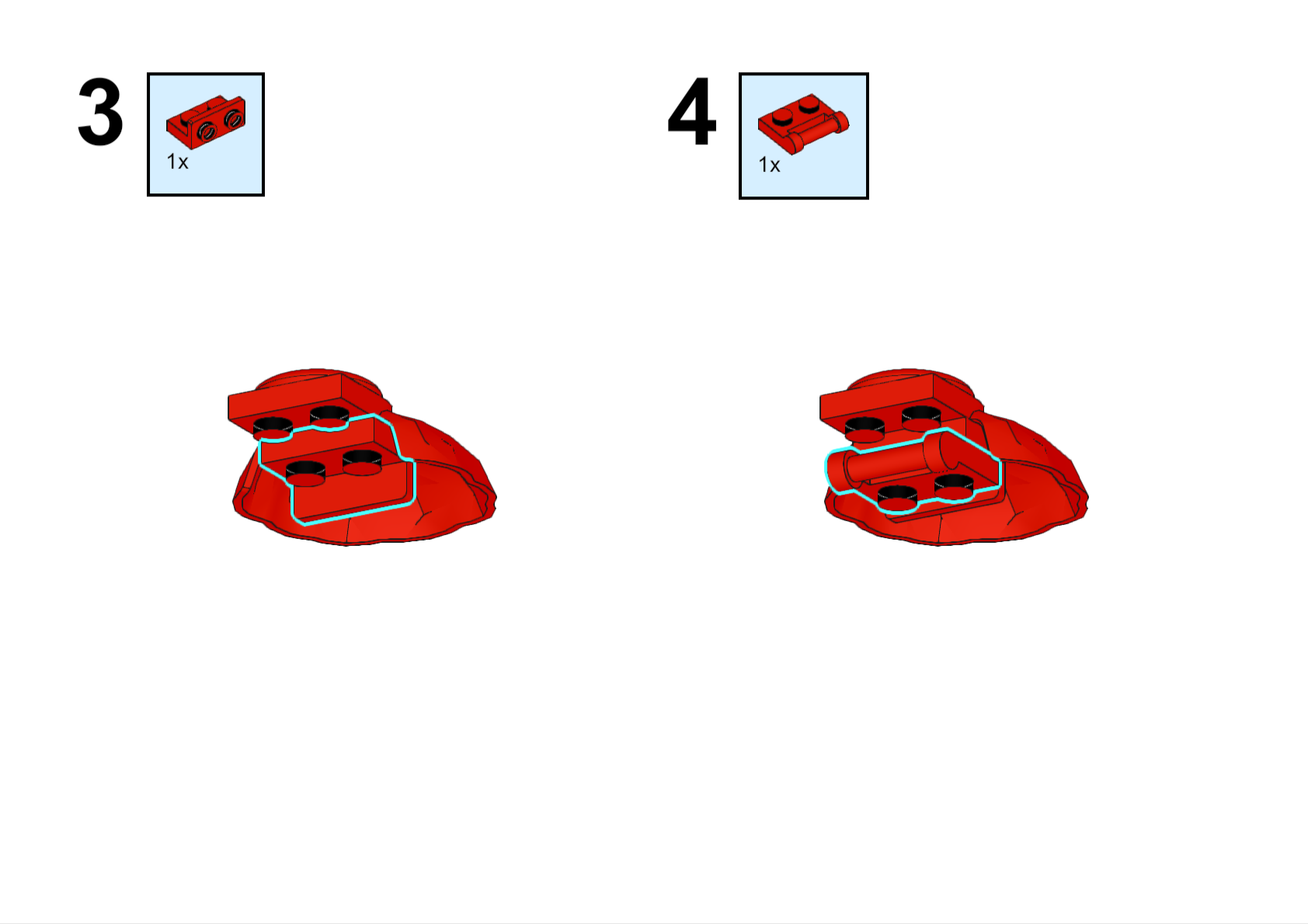 3
1x

4
1x