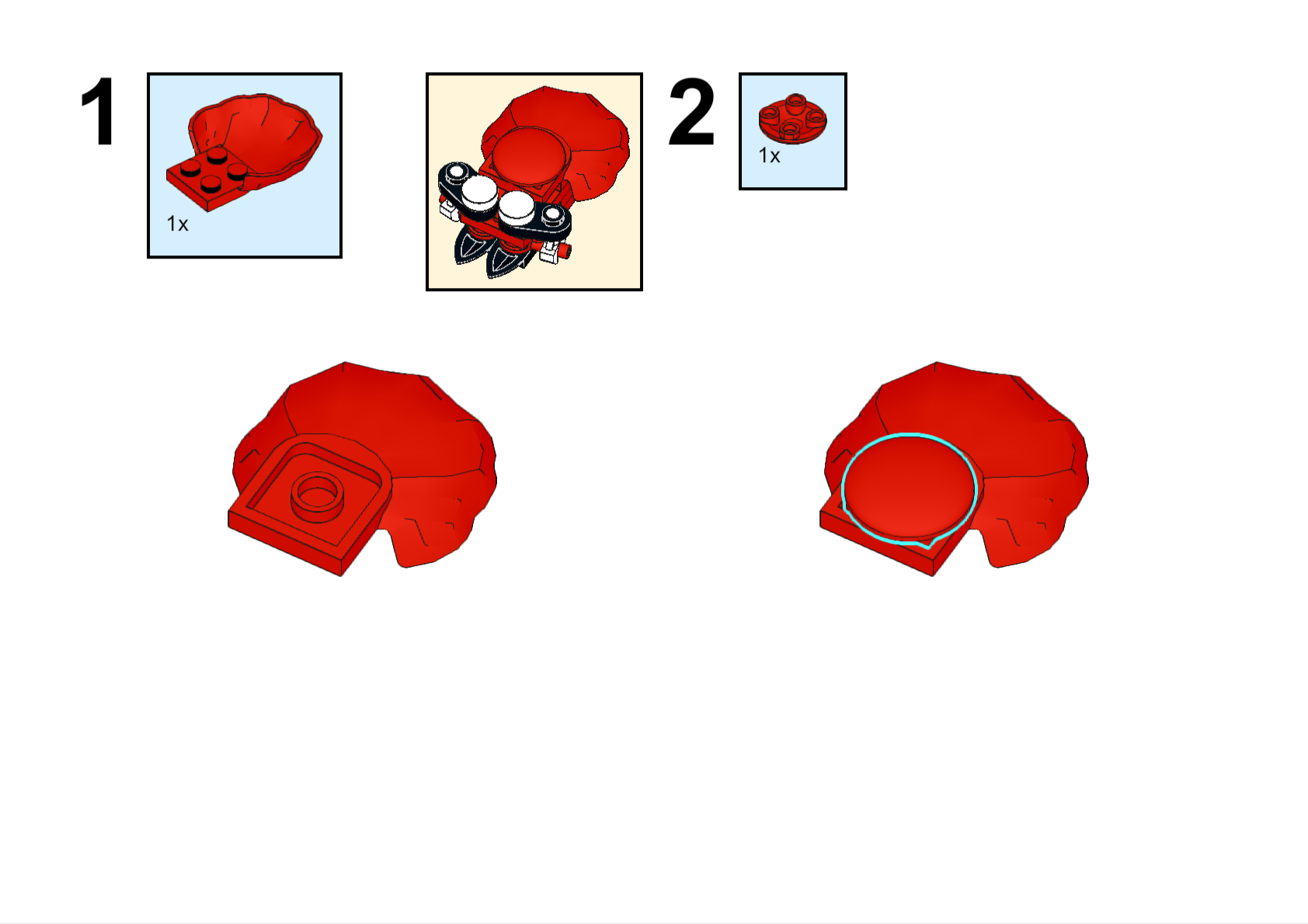 1

1x

2

1x