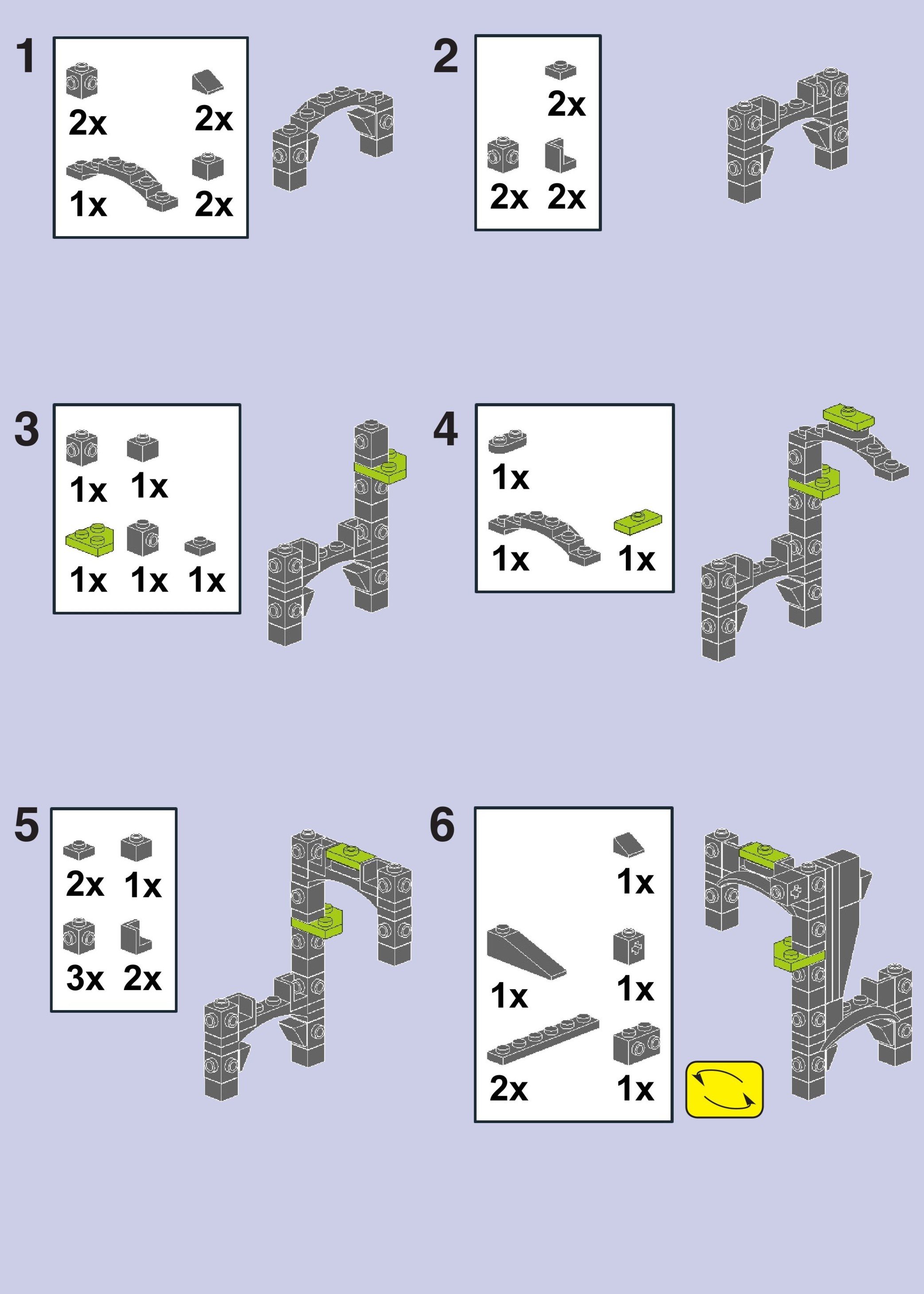 1
2x 2x
1x 2x

2
2x
2x 2x

3
1x 1x
1x 1x 1x

4
1x
1x 1x

5
2x 1x
3x 2x

6
1x
1x 1x
2x 1x