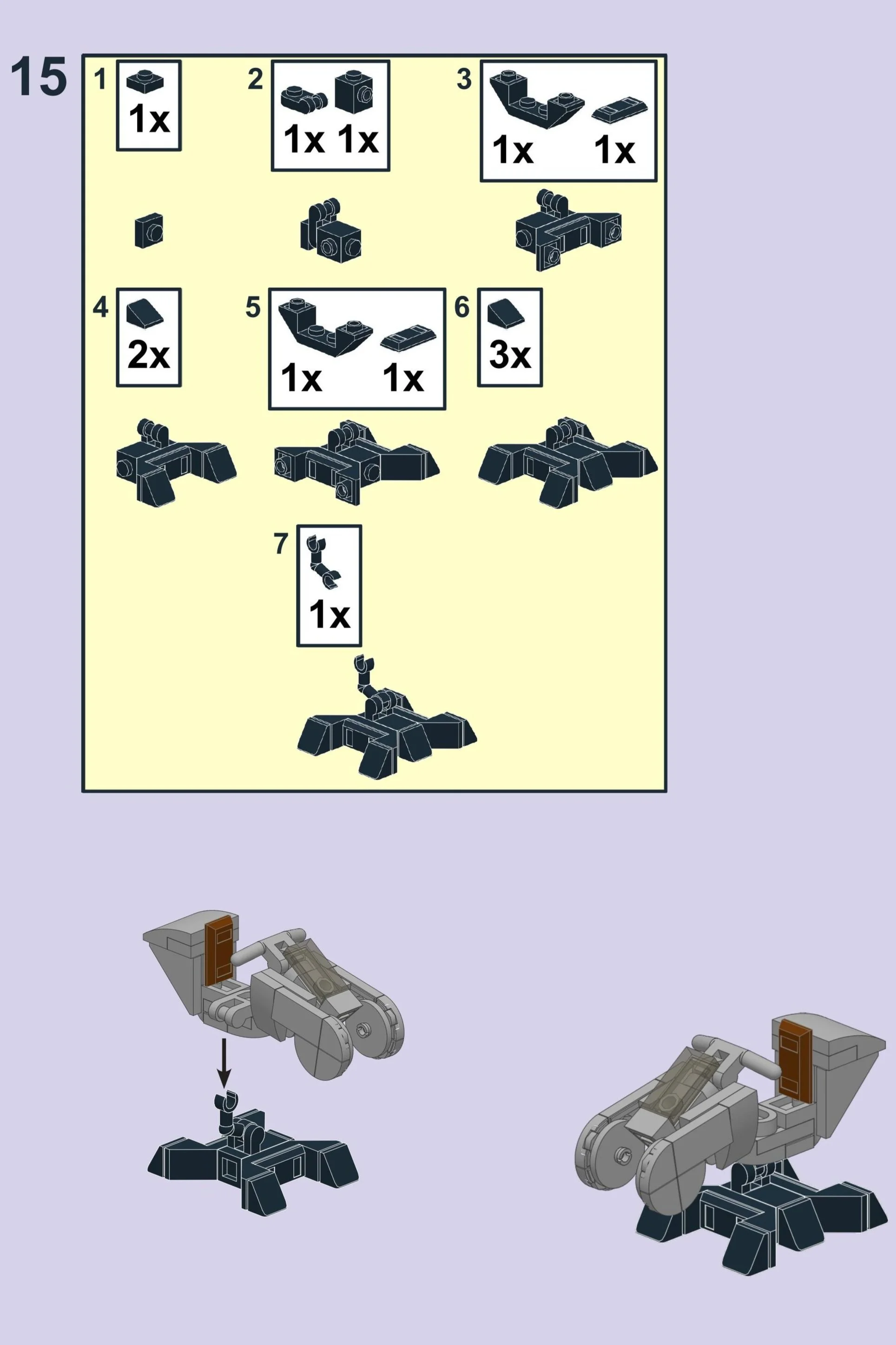 15

1
1x

2
1x 1x

3
1x 1x

4
2x

5
1x 1x

6
3x

7
1x