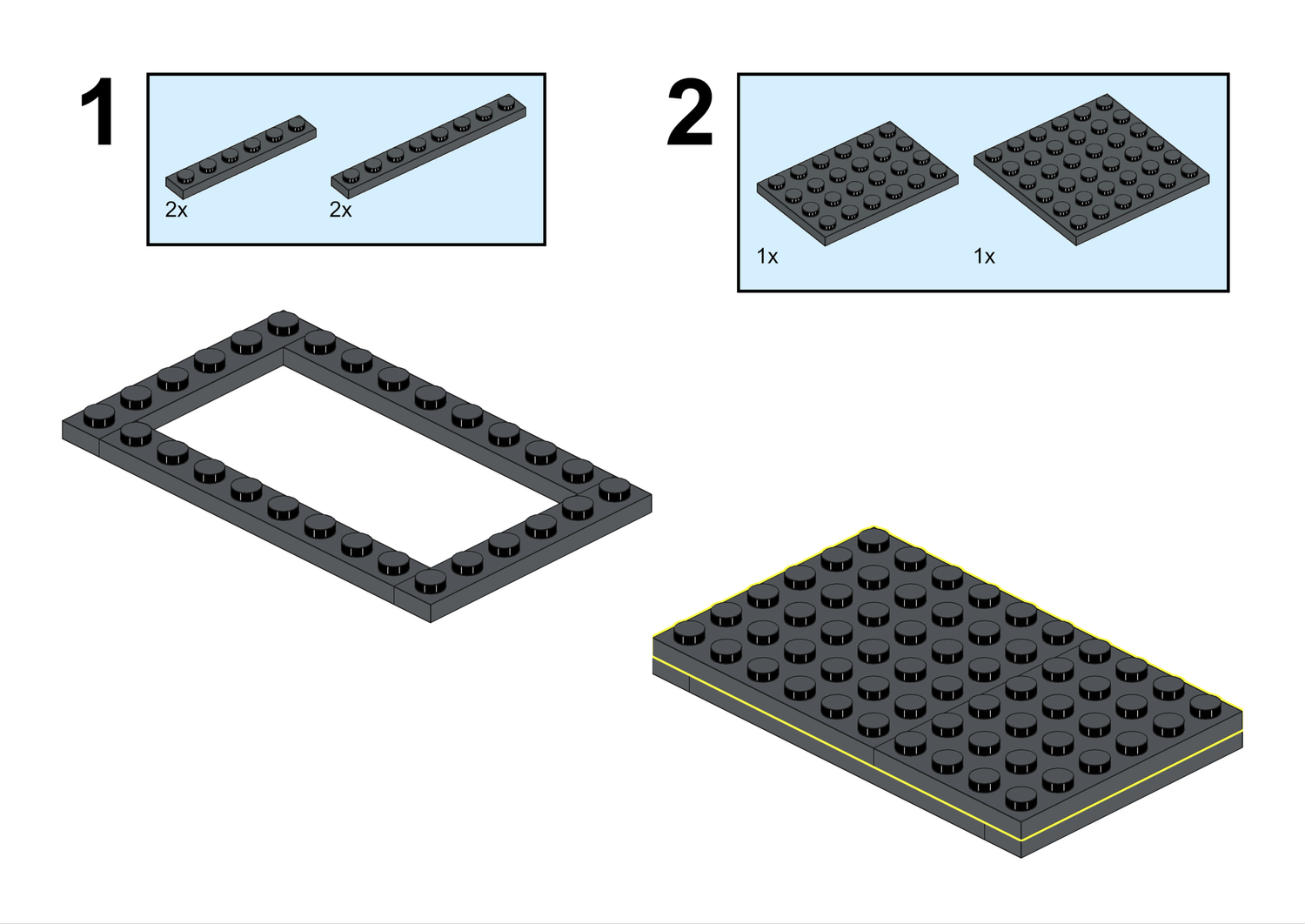 1

2x

2x

2

1x

1x