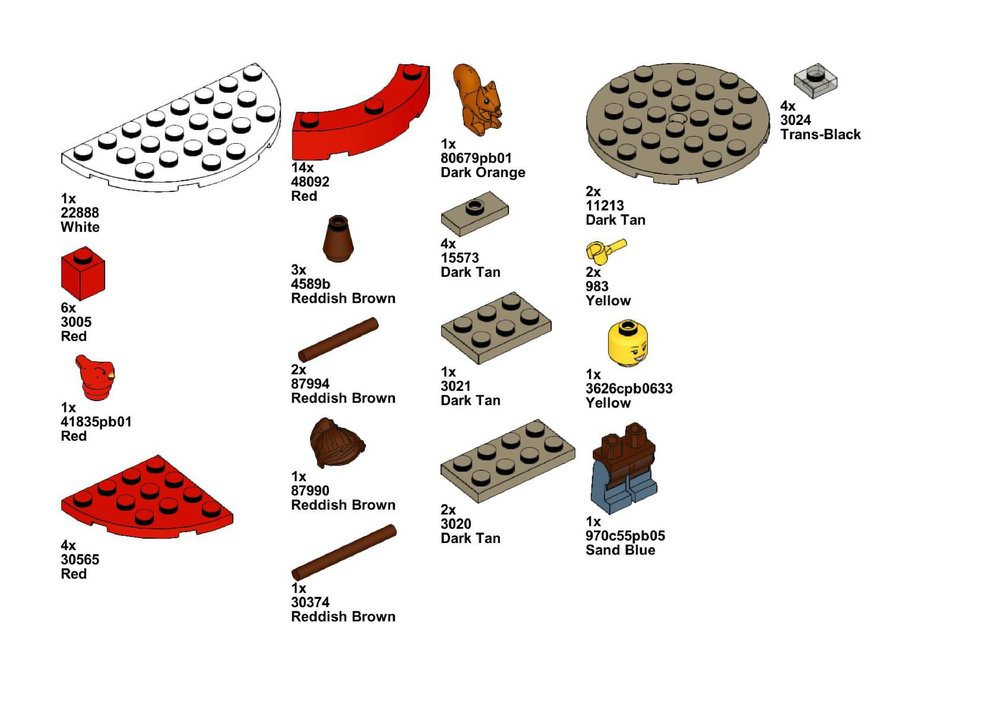 1x
22888
White

6x
3005
Red

1x
41835pb01
Red

4x
30565
Red

14x
48092
Red

3x
4589b
Reddish Brown

2x
87994
Reddish Brown

1x
87990
Reddish Brown

1x
30374
Reddish Brown

1x
80679pb01
Dark Orange

4x
15573
Dark Tan

1x
3021
Dark Tan

2x
3020
Dark Tan

2x
11213
Dark Tan

2x
983
Yellow

1x
3626cpb0633
Yellow

1x
970c55pb05
Sand Blue

4x
3024
Trans-Black