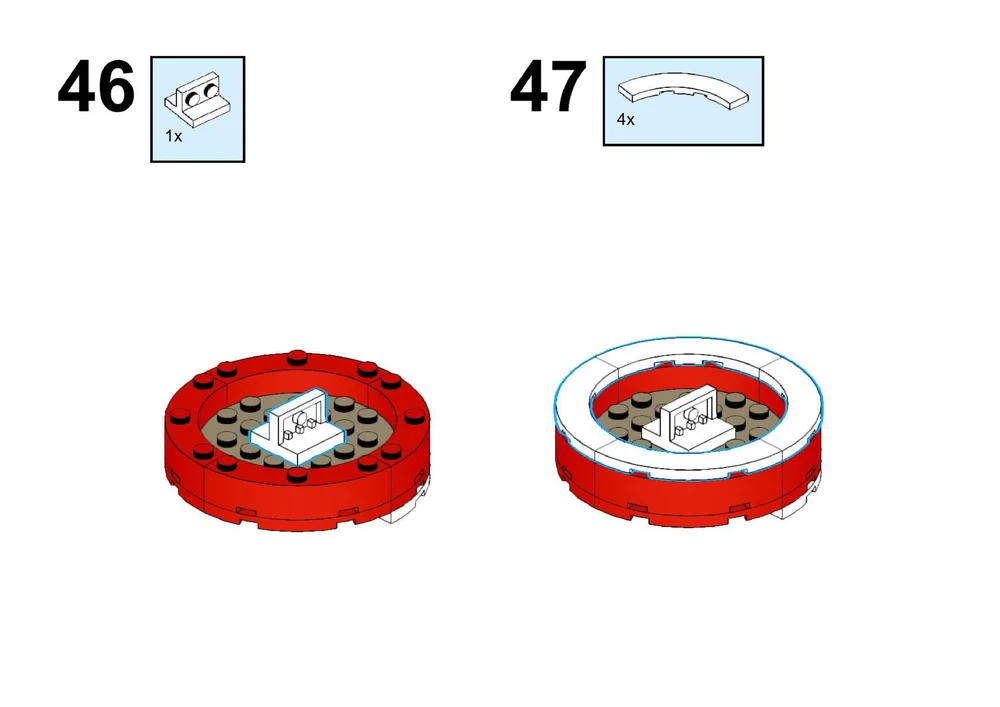 46

1x

47

4x