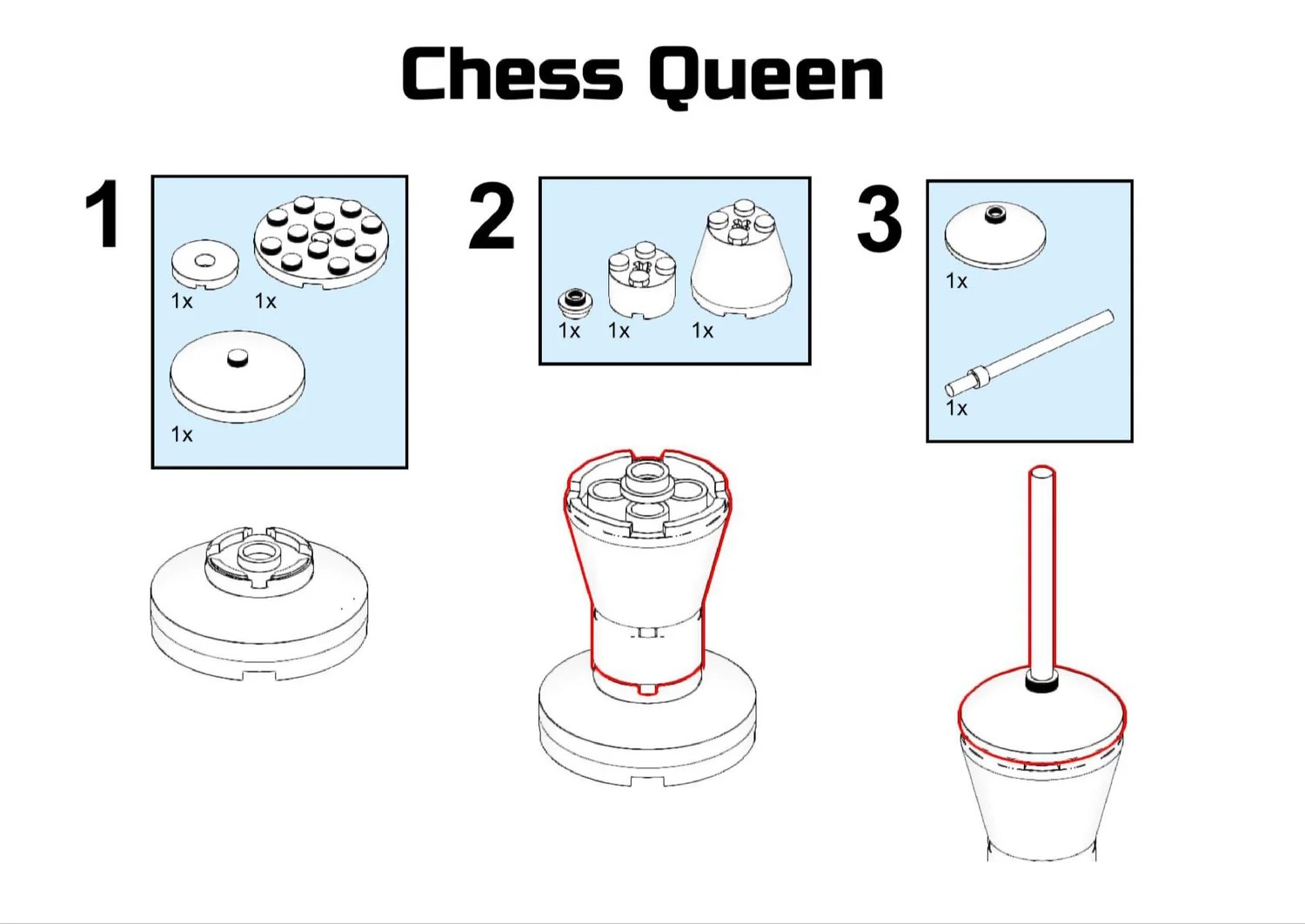 Chess Queen

1

1x 1x

1x

2

1x 1x 1x

3

1x

1x