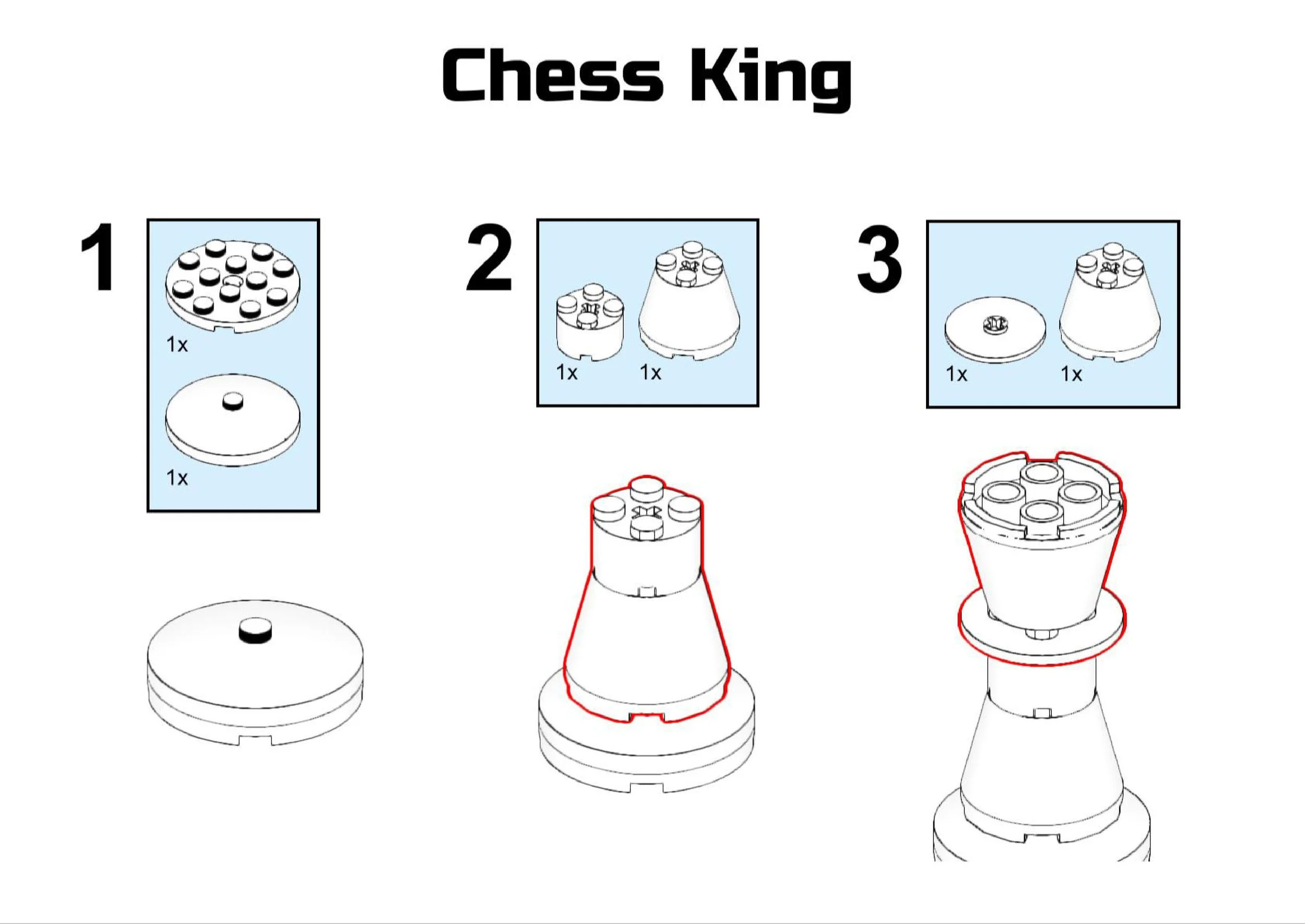 Chess King

1

1x

1x

2

1x

1x

3

1x

1x