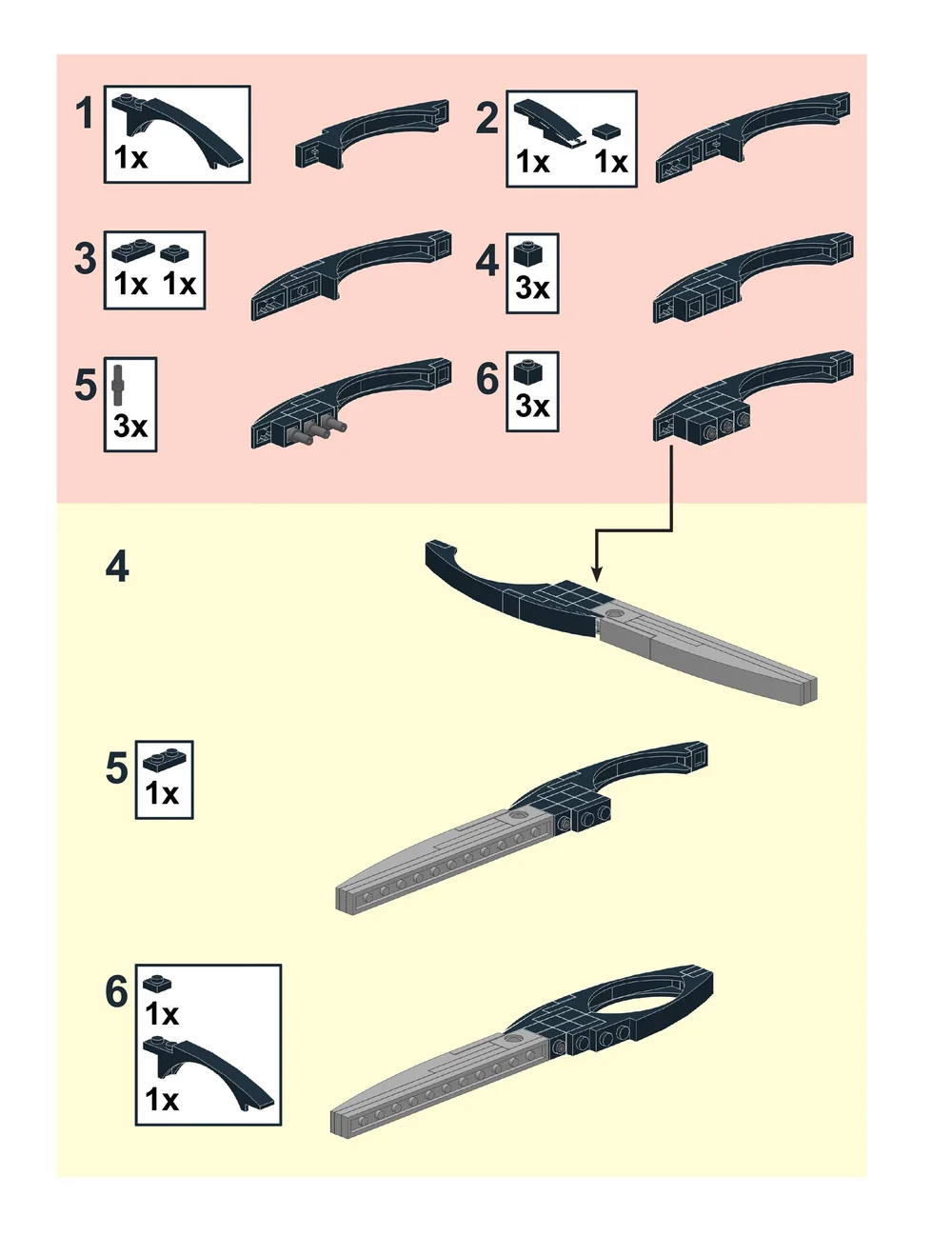 1
1x

2
1x 1x

3
1x 1x

4
3x

5
3x

6
3x

4

5
1x

6
1x
1x