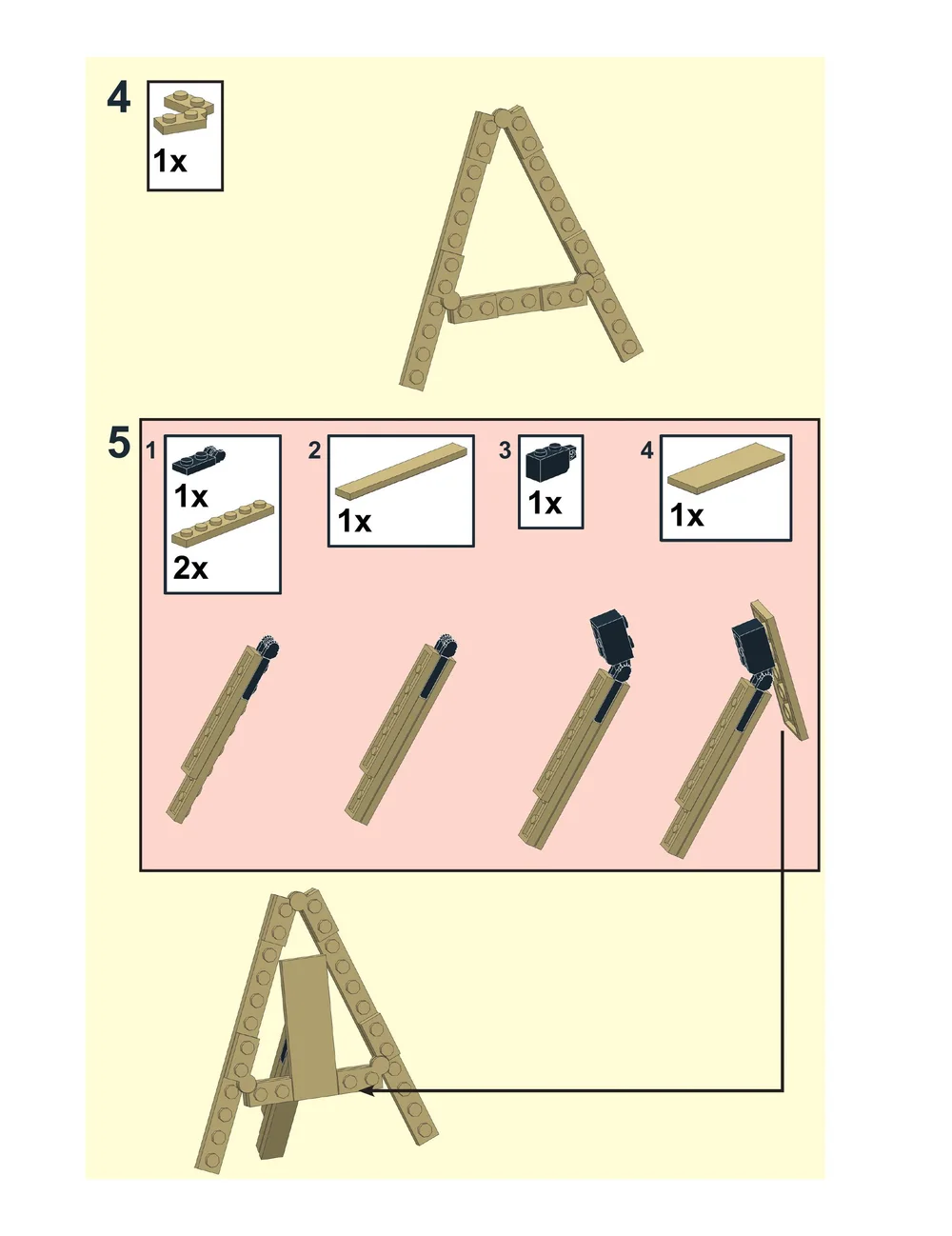 4

1x

5

1

1x

2x

2

1x

3

1x

4

1x