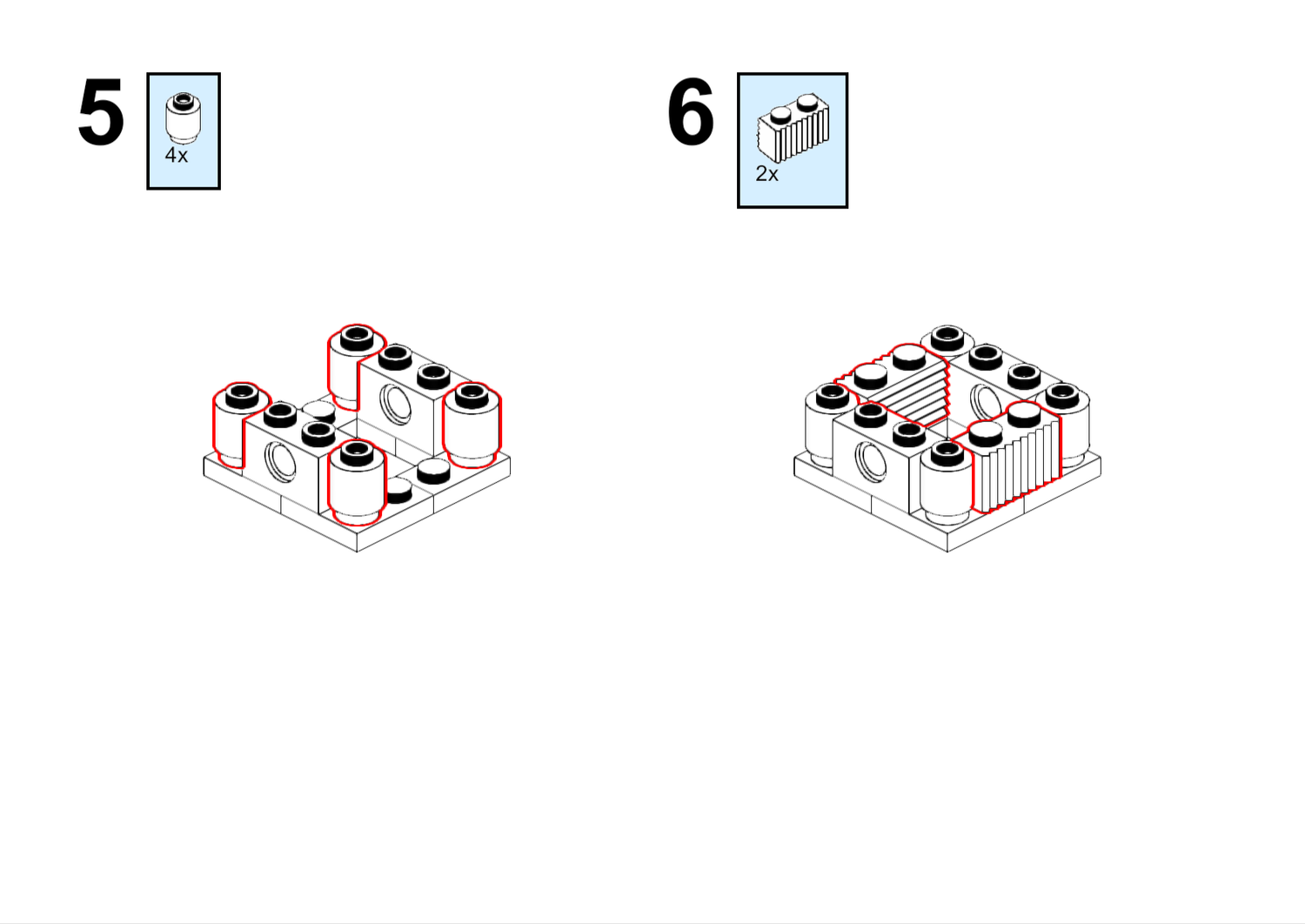 5

4x

6

2x