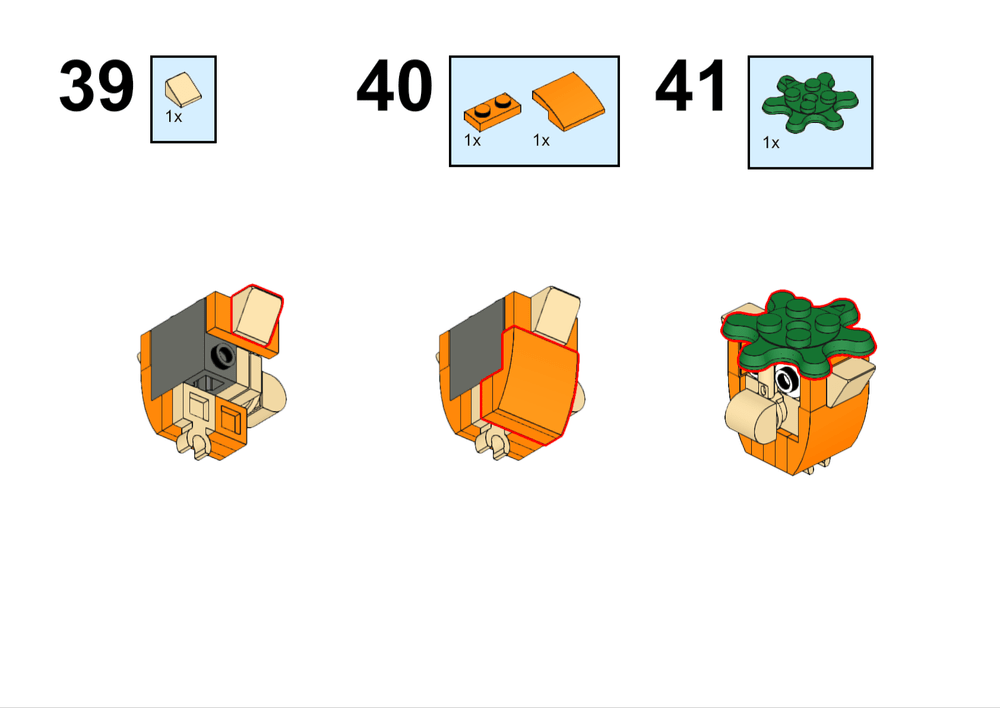 39

1x

40

1x 1x

41

1x