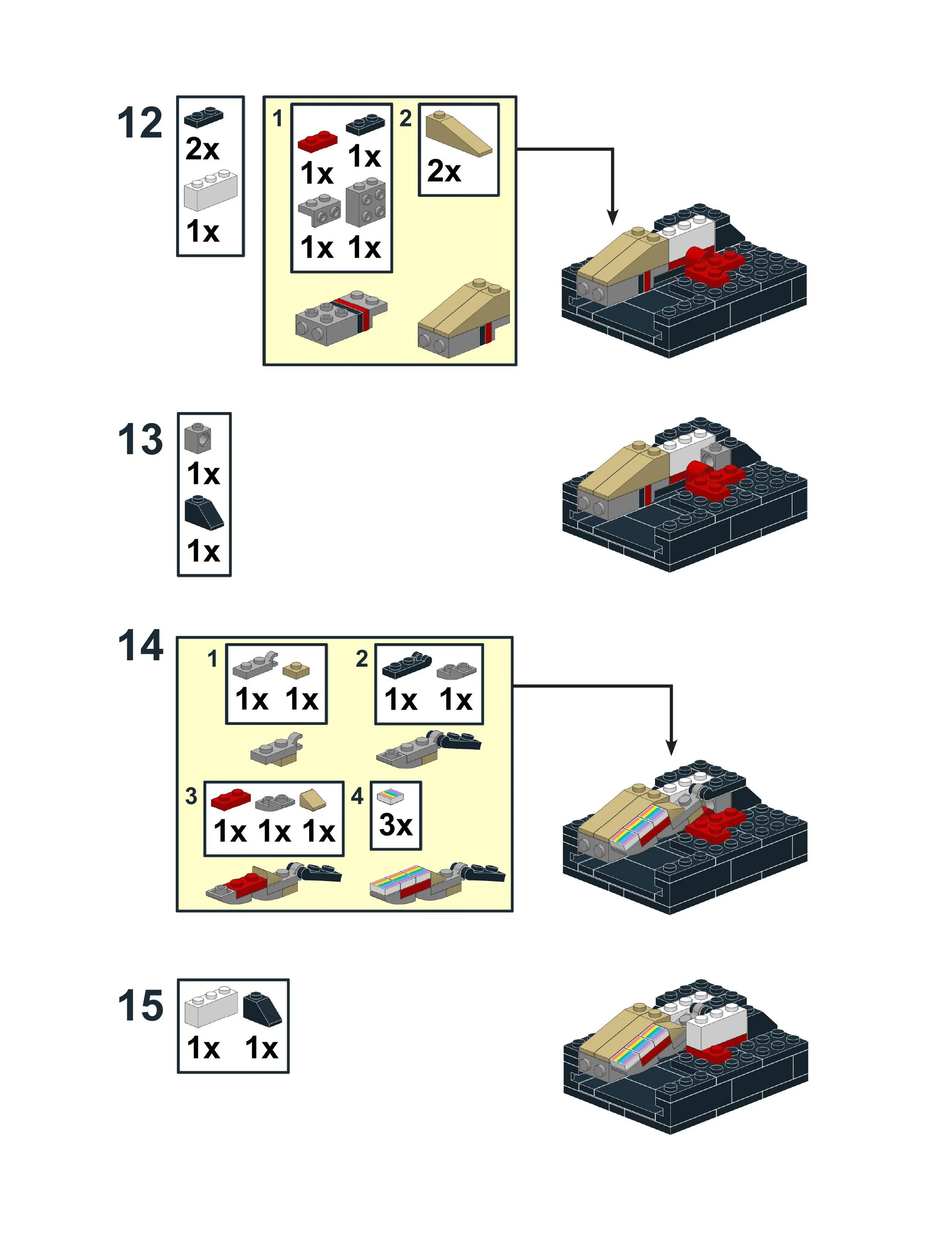 12

2x

1x

1

1x 1x

1x 1x

2

2x

13

1x

1x

14

1

1x 1x

2

1x 1x

3

1x 1x 1x

4

3x

15

1x 1x