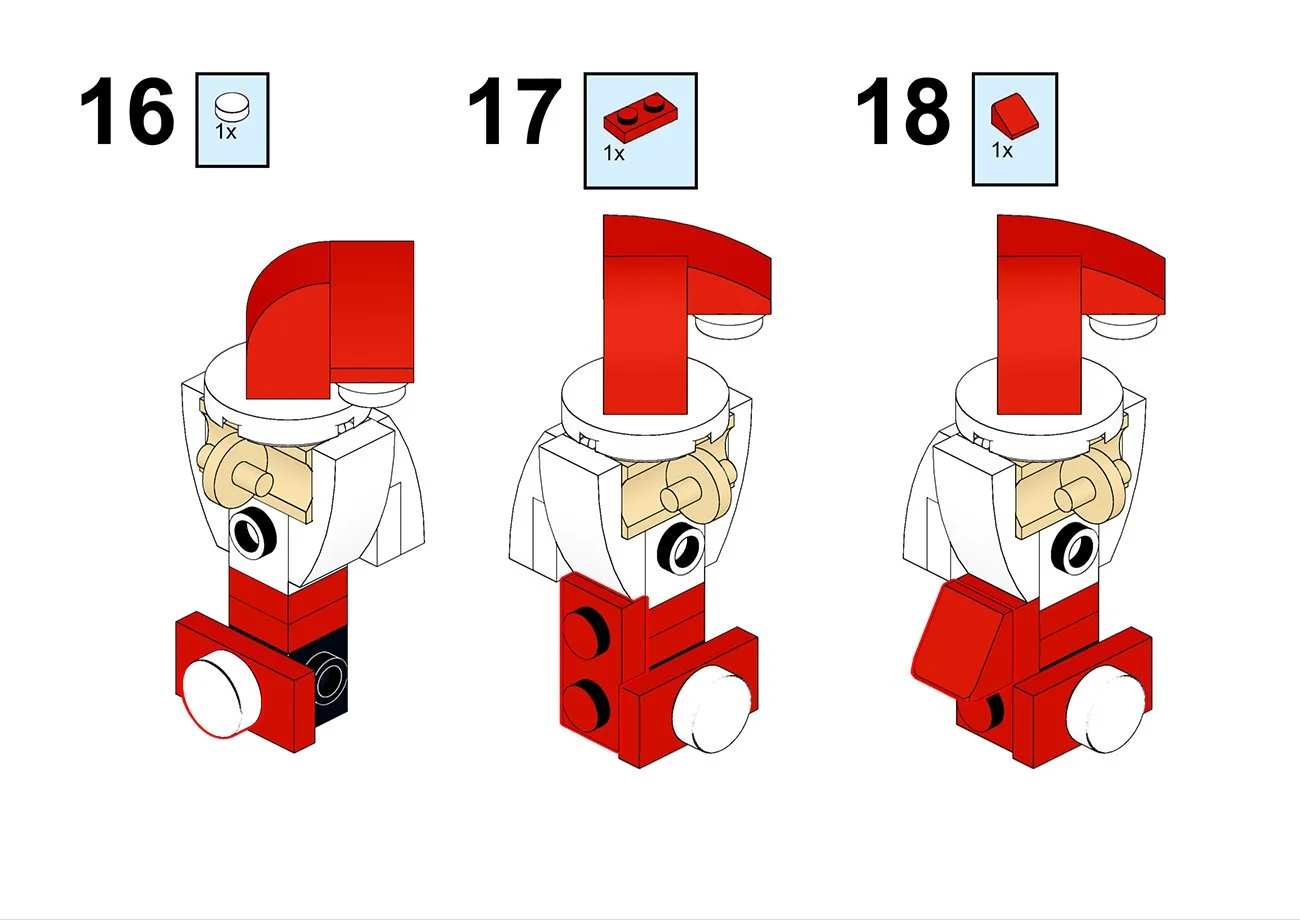 16
1x

17
1x

18
1x