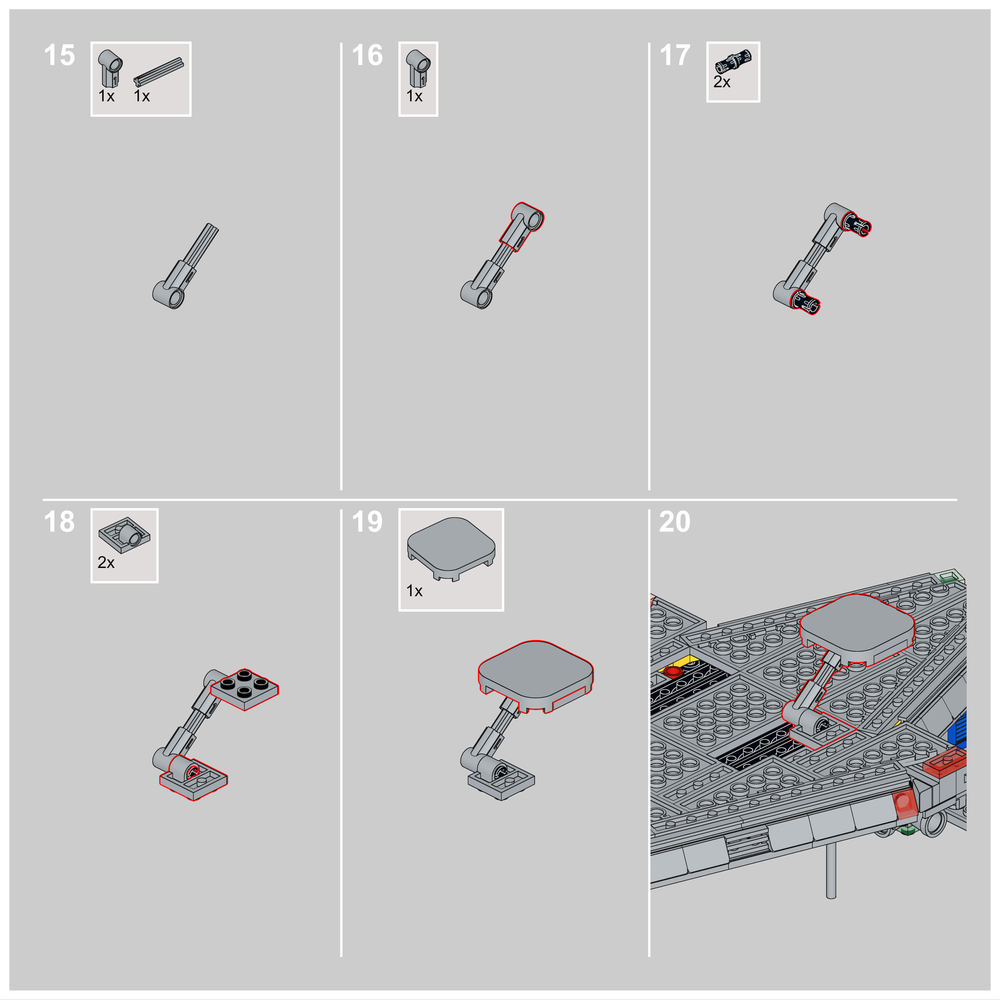 15
1x 1x

16
1x

17
2x

18
2x

19
1x

20