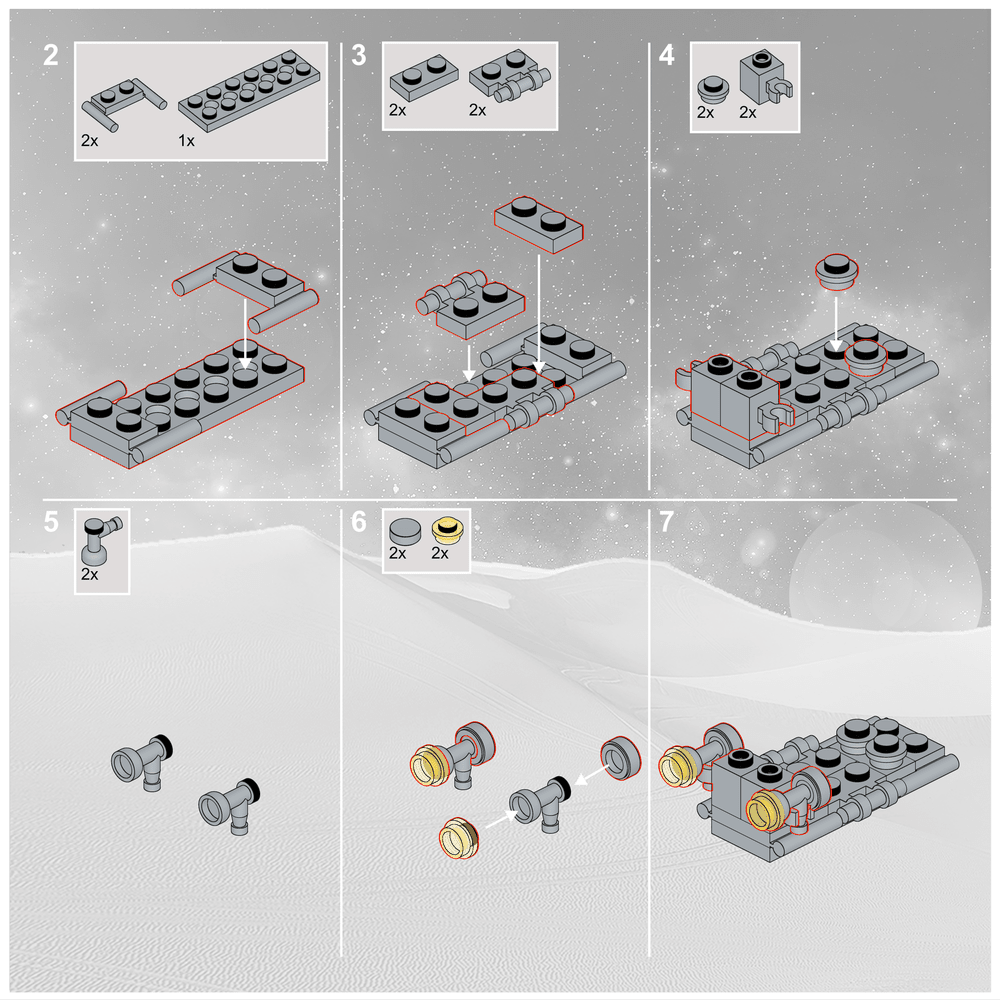 2
2x 1x

3
2x 2x

4
2x 2x

5
2x

6
2x 2x

7