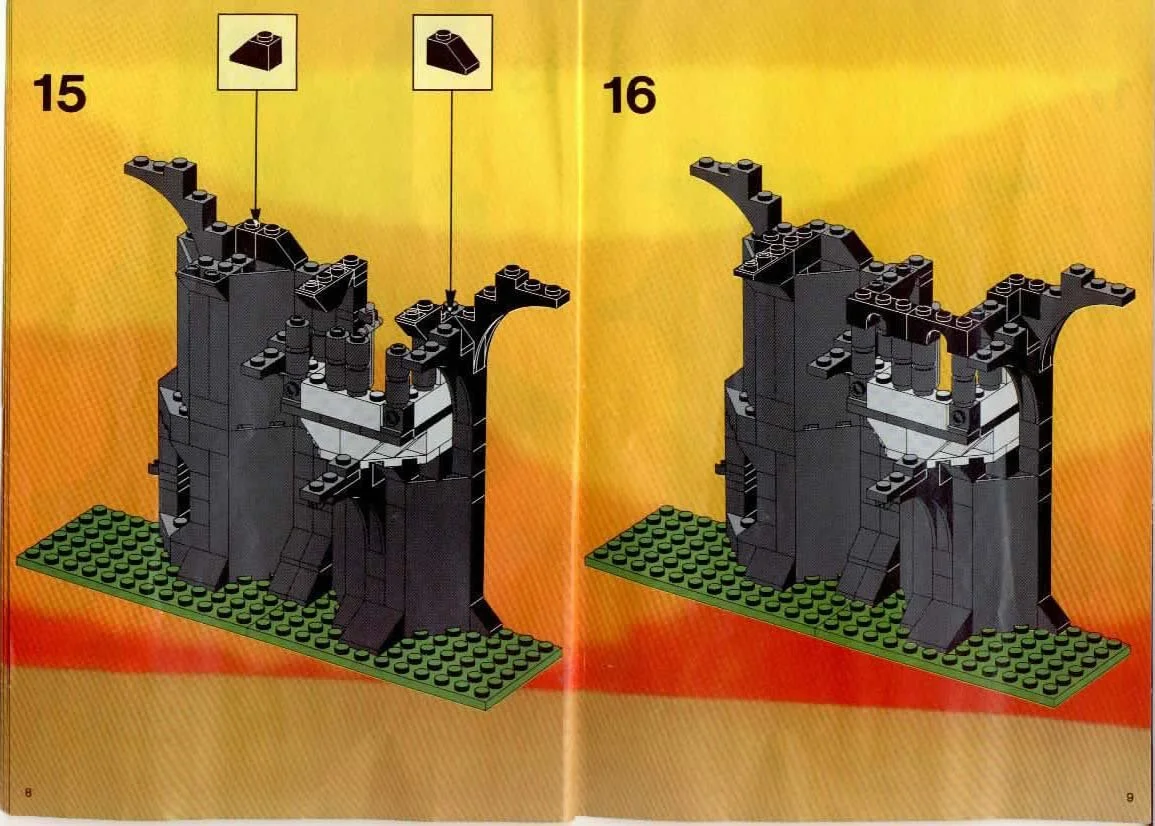 15

8

16

9