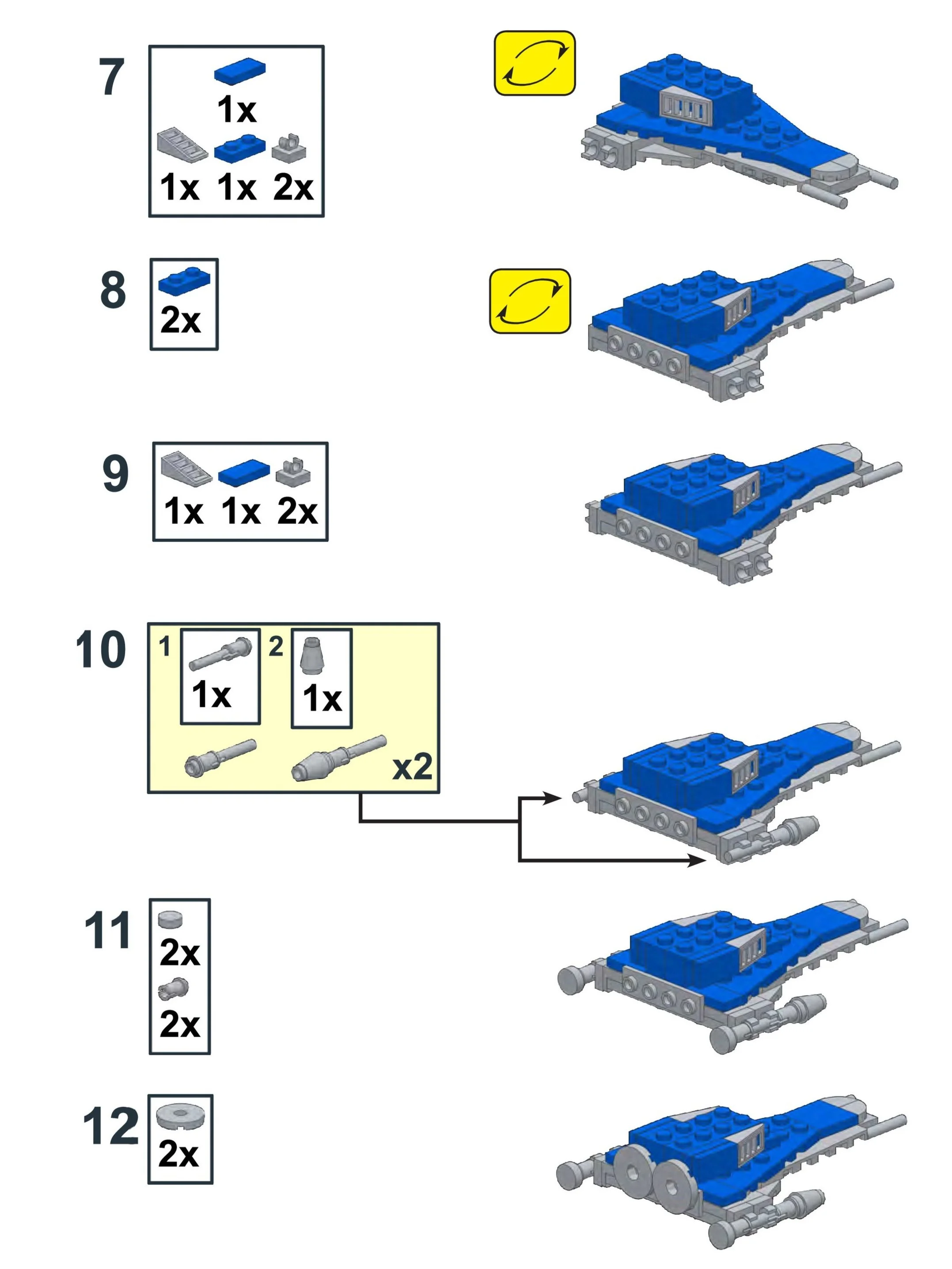 7
1x
1x 1x 2x

8
2x

9
1x 1x 2x

10
1
1x
2
1x
x2

11
2x
2x

12
2x