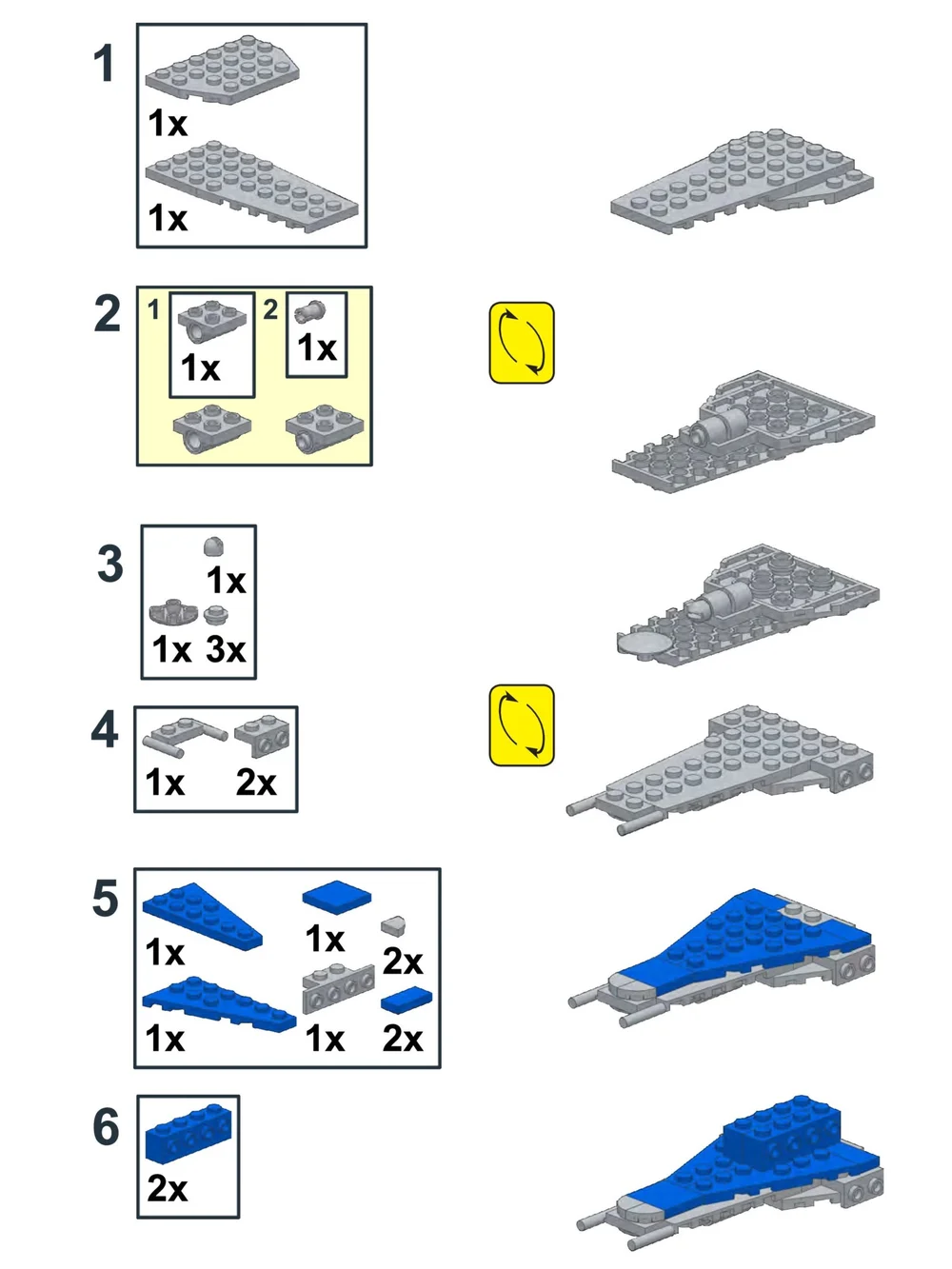 1
1x
1x

2
1
1x
2
1x

3
1x
1x 3x

4
1x 2x

5
1x
1x
2x
1x
1x 2x

6
2x