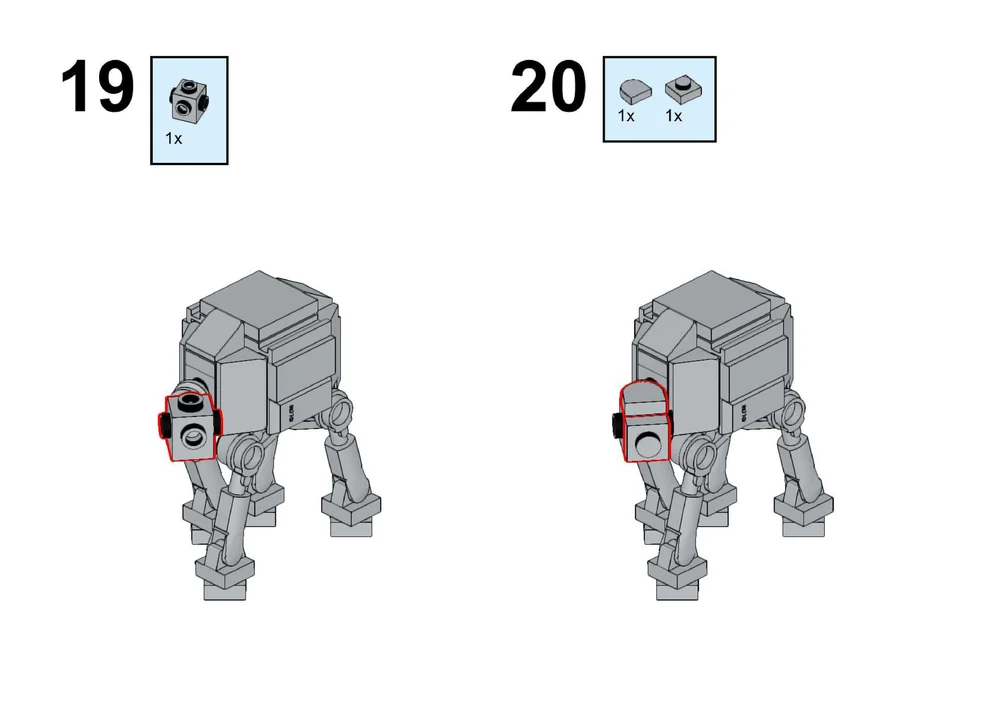 19

1x

20

1x 1x