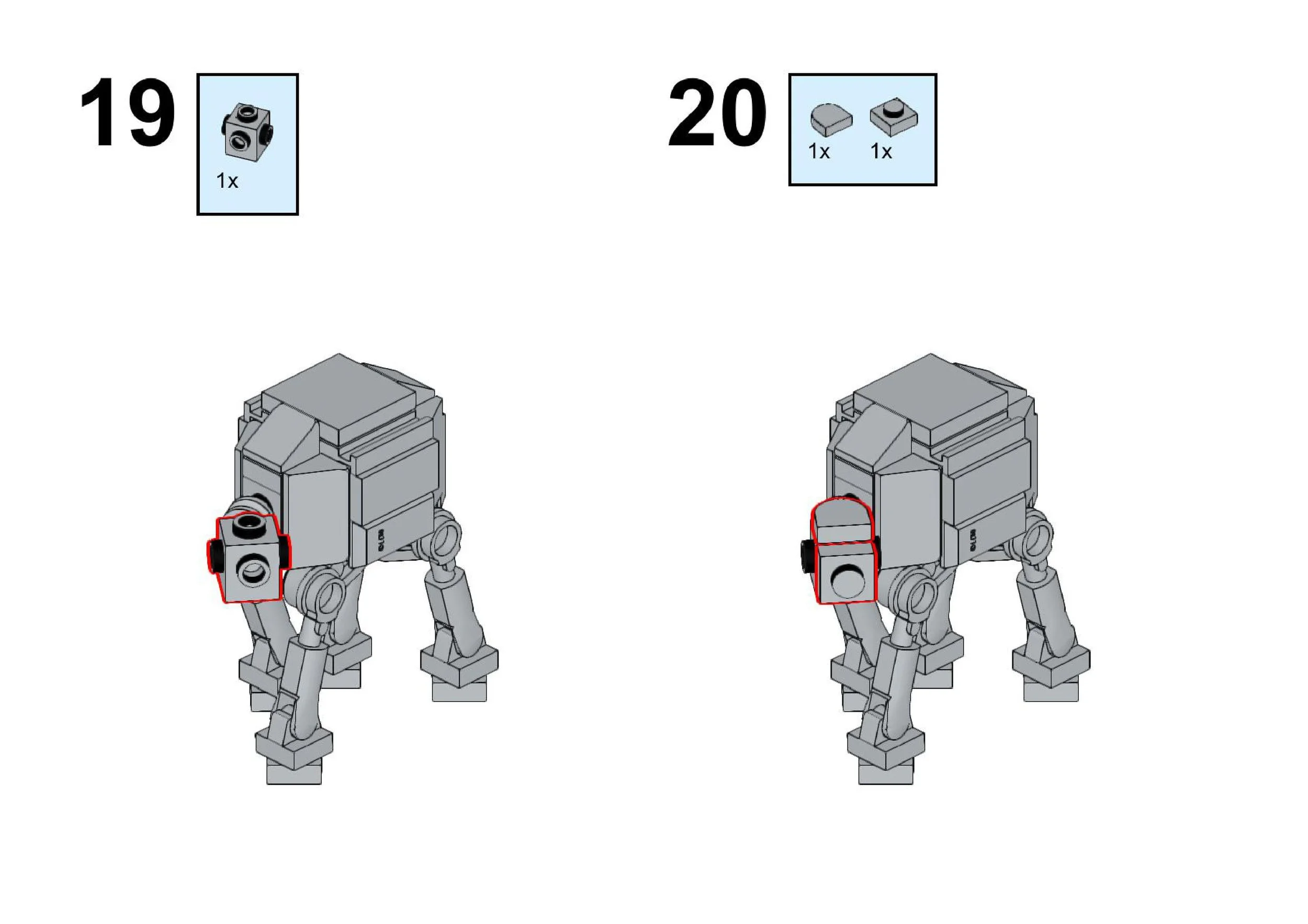 19

1x

20

1x 1x