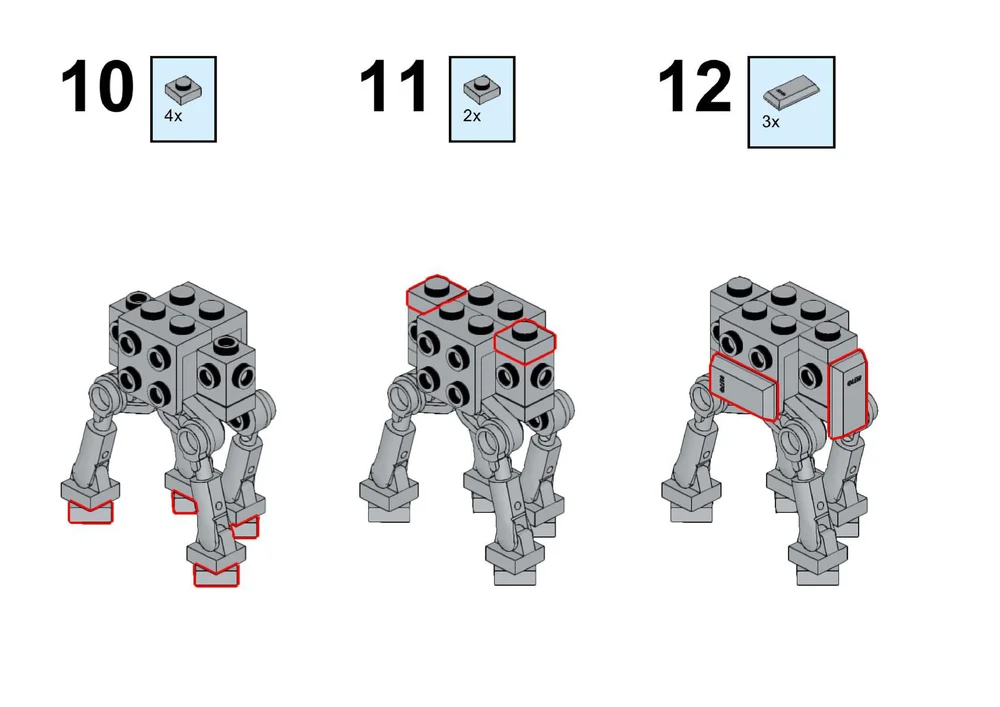 10
4x

11
2x

12
3x