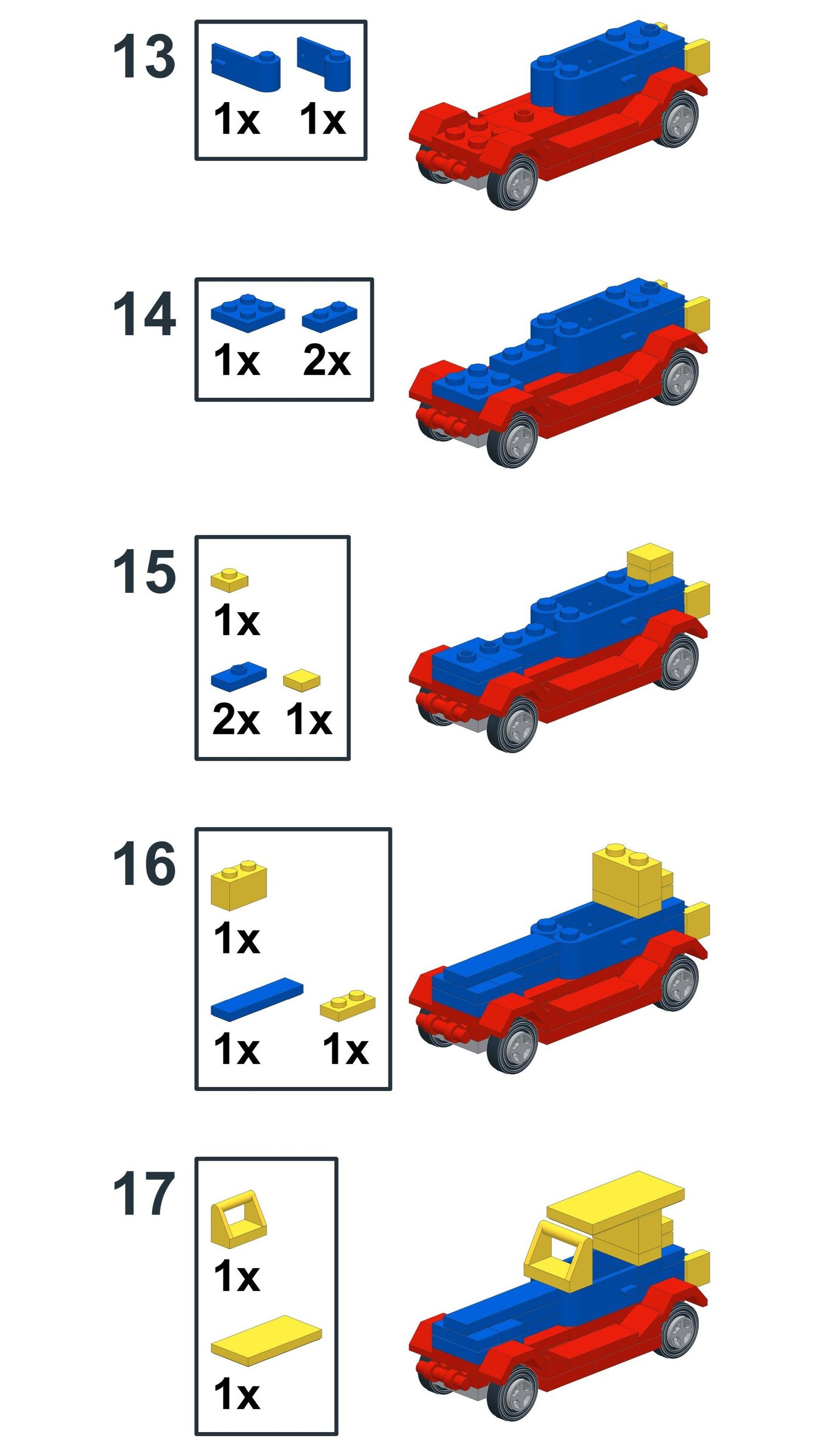 13

1x 1x

14

1x 2x

15

1x

2x 1x

16

1x

1x 1x

17

1x

1x