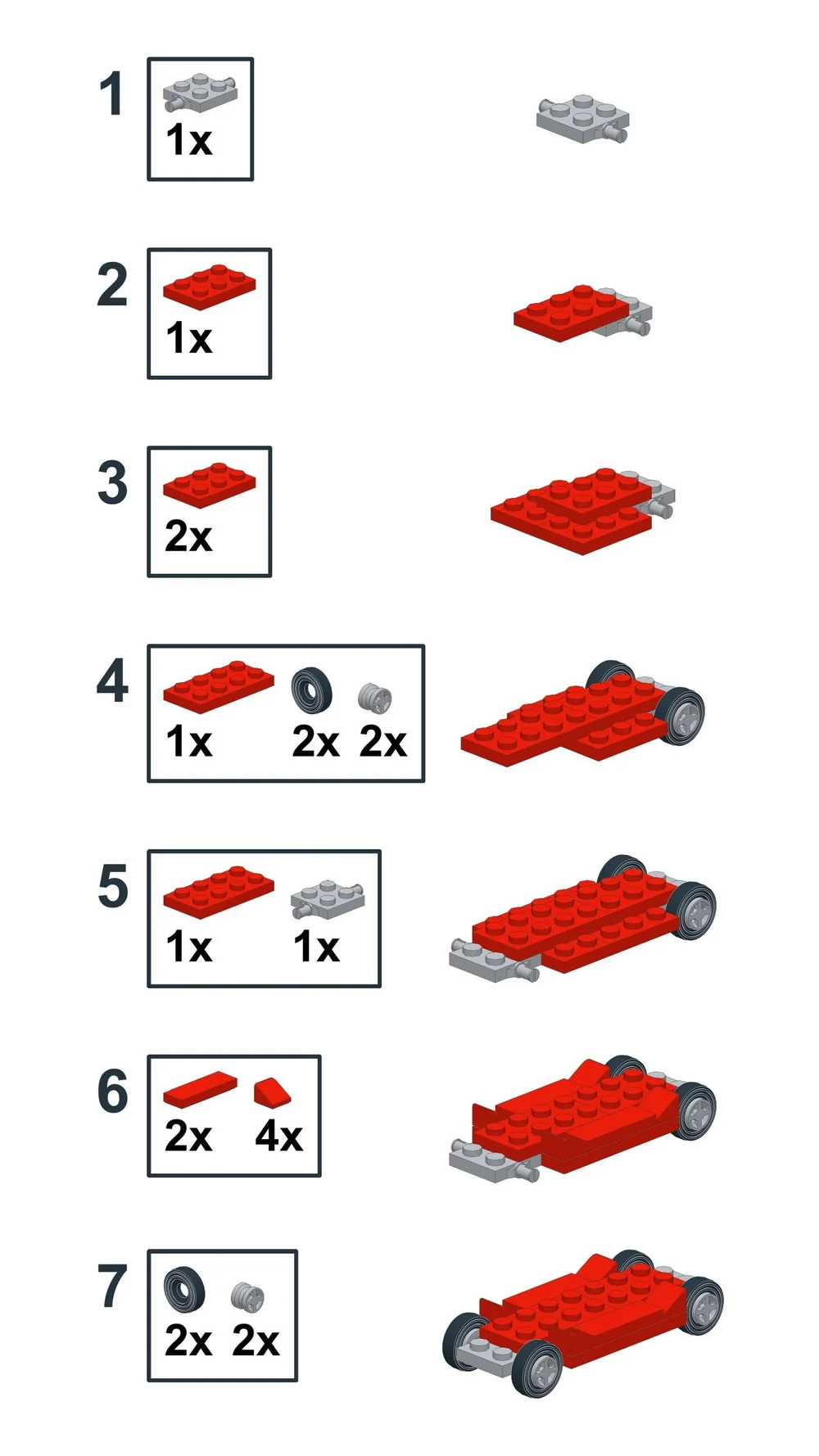 1
1x

2
1x

3
2x

4
1x 2x 2x

5
1x 1x

6
2x 4x

7
2x 2x