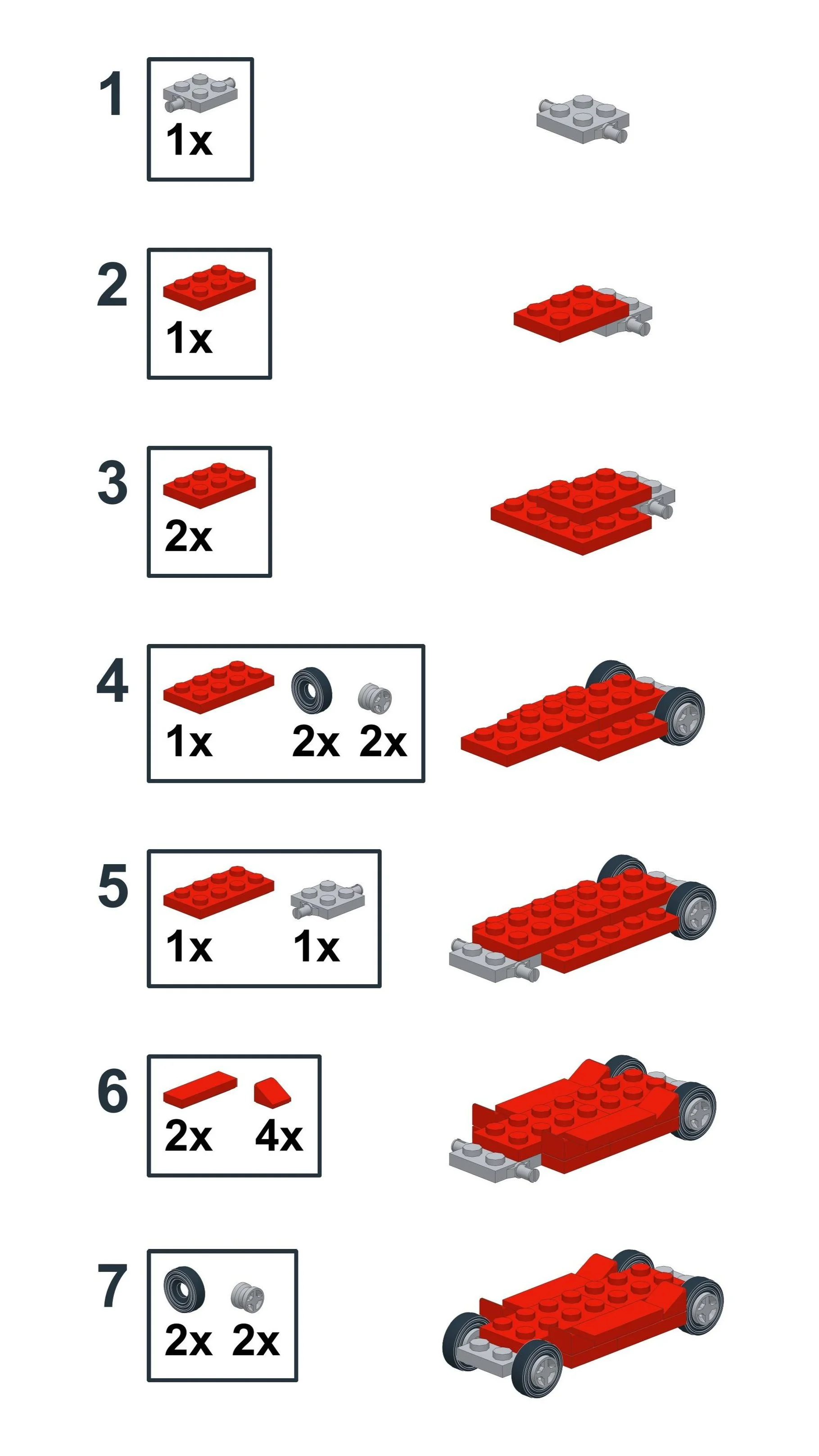 1
1x

2
1x

3
2x

4
1x 2x 2x

5
1x 1x

6
2x 4x

7
2x 2x