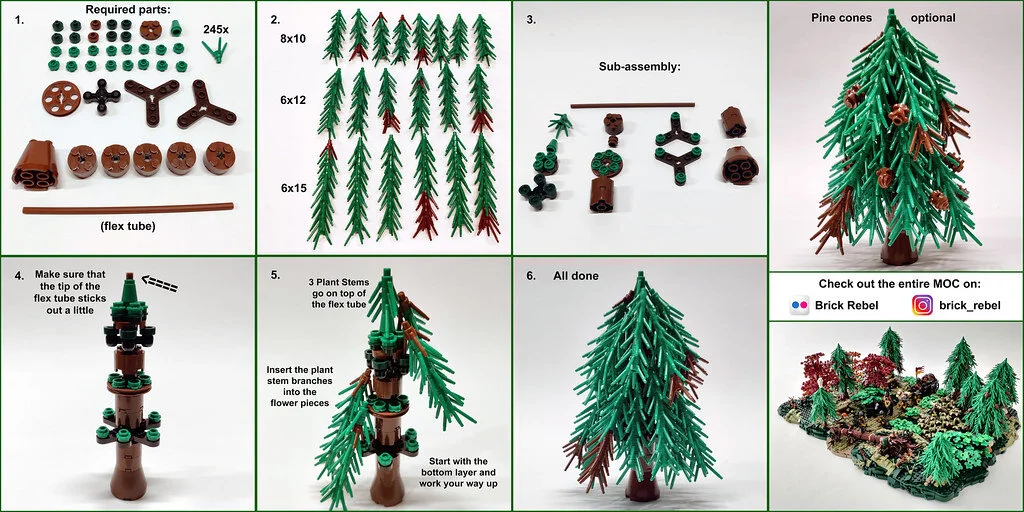 1.

Required parts:

245x

(flex tube)

2.

8x10

6x12

6x15

3.

Sub-assembly:

Pine cones optional

4.

Make sure that the tip of the flex tube sticks out a little

5.

3 Plant Stems go on top of the flex tube

Insert the plant stem branches into the flower pieces

Start with the bottom layer and work your way up

6. All done

Check out the entire MOC on:

Brick Rebel

brick_rebel