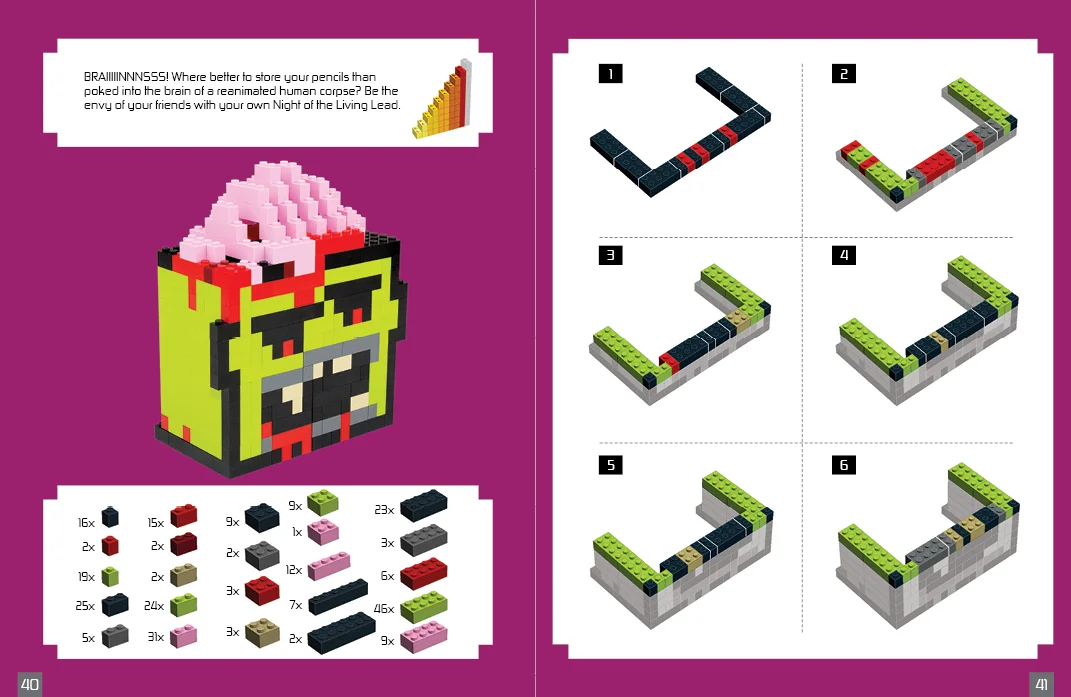 BRAIIIIINNNSSS! Where better to store your pencils than poked into the brain of a reanimated human corpse? Be the envy of your friends with your own Night of the Living Lead.

16x
2x
19x
25x
5x

15x
2x
2x
24x
31x

9x
2x
3x
3x

9x
1x
12x
7x
2x

23x
3x
6x
46x
9x

40

1
2
3
4
5
6

41