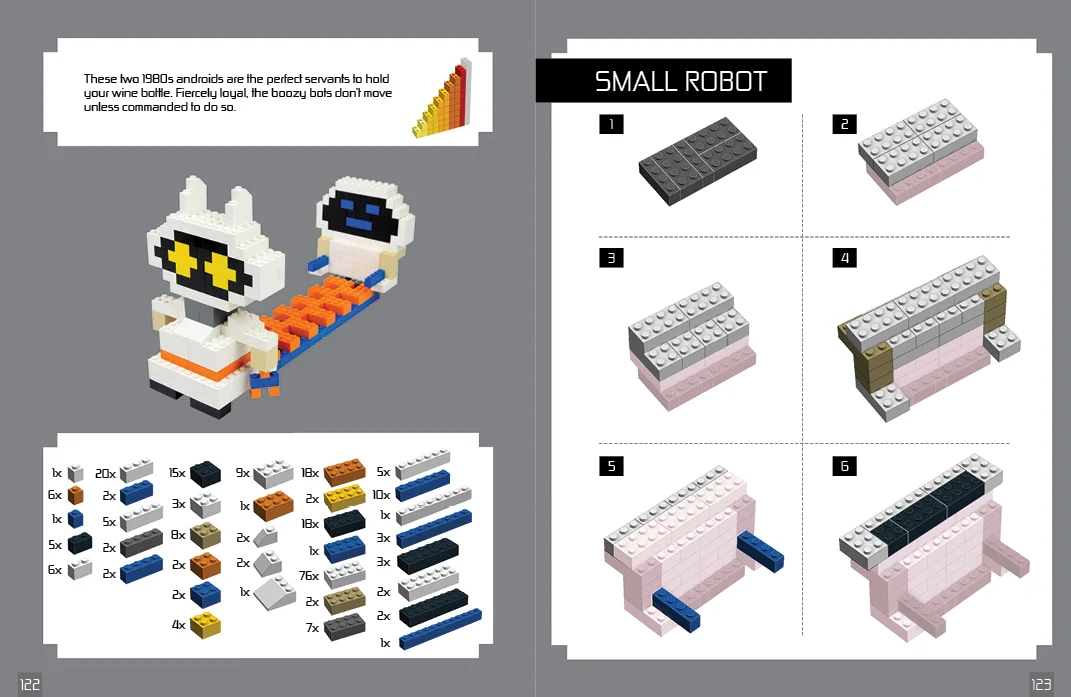 These two 1980s androids are the perfect servants to hold your wine bottle. Fiercely loyal, the boozy bots don't move unless commanded to do so.

1x
6x
1x
5x
6x
20x
2x
5x
2x
2x
15x
3x
8x
2x
2x
4x
9x
1x
2x
2x
1x
18x
2x
18x
1x
76x
2x
7x
5x
10x
1x
3x
3x
2x
2x
1x

122

SMALL ROBOT

1
2
3
4
5
6

123