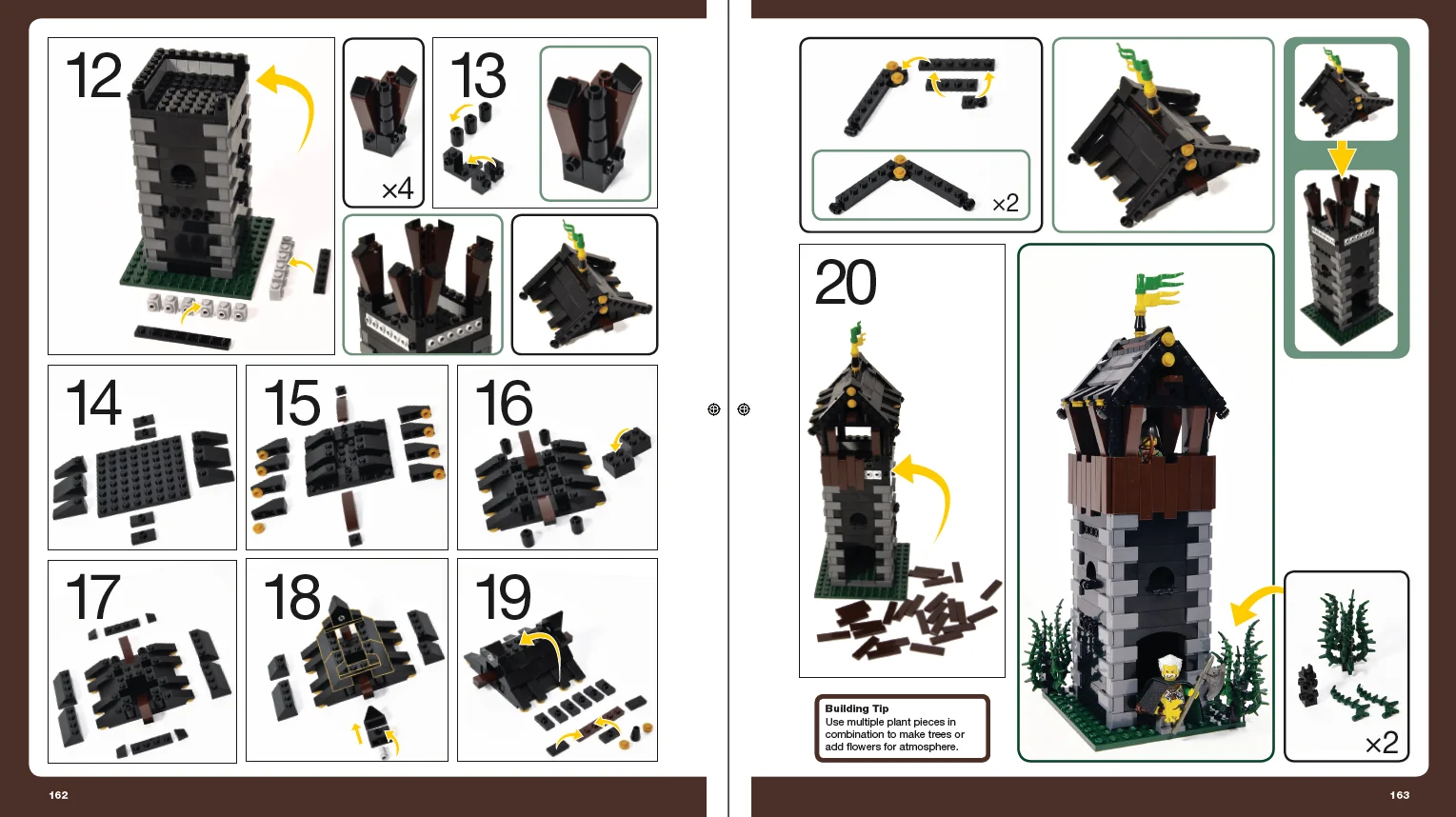 12

×4

13

14

15

16

17

18

19

162

×2

20

Building Tip
Use multiple plant pieces in combination to make trees or add flowers for atmosphere.

×2

163