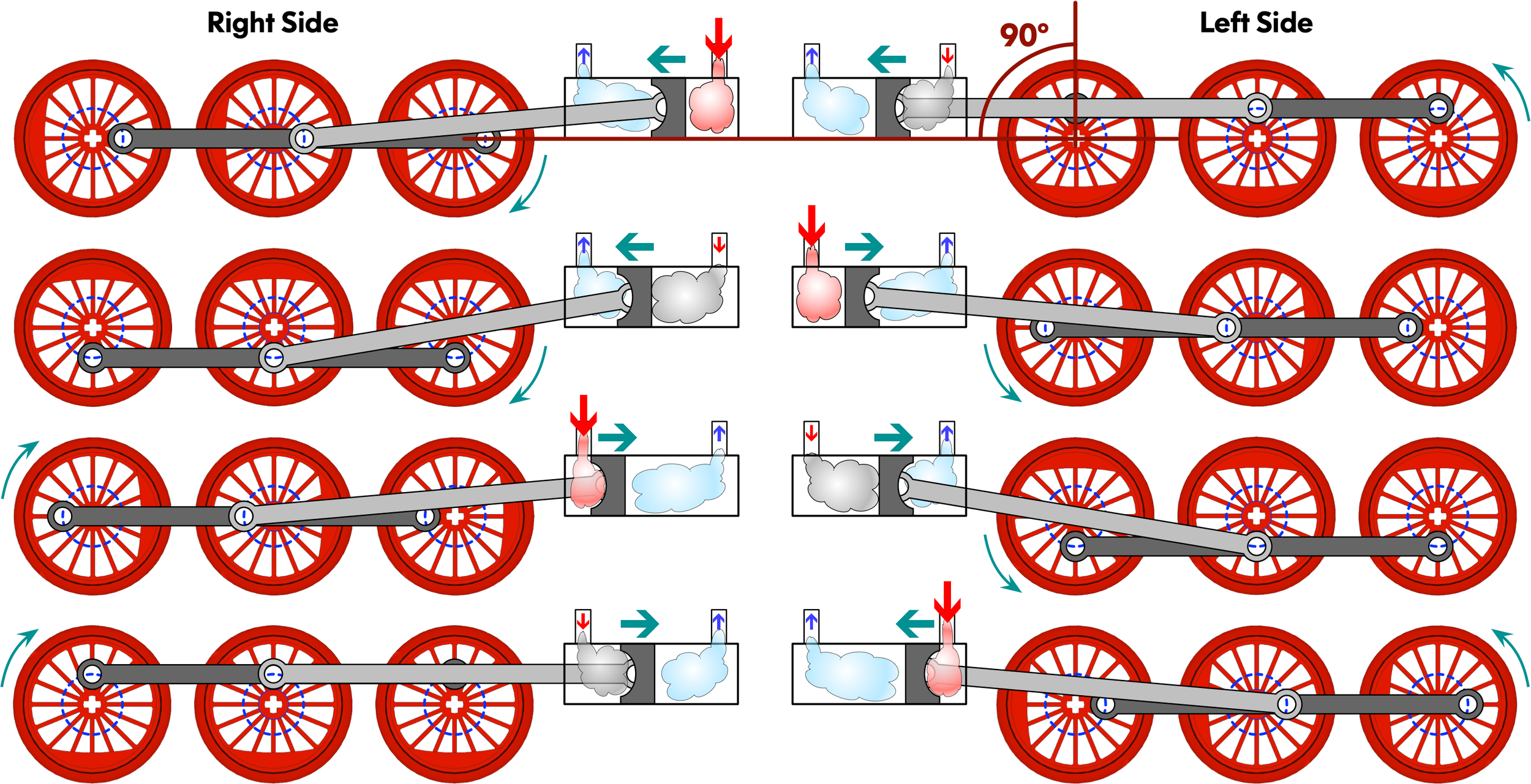 Right Side

90°

Left Side