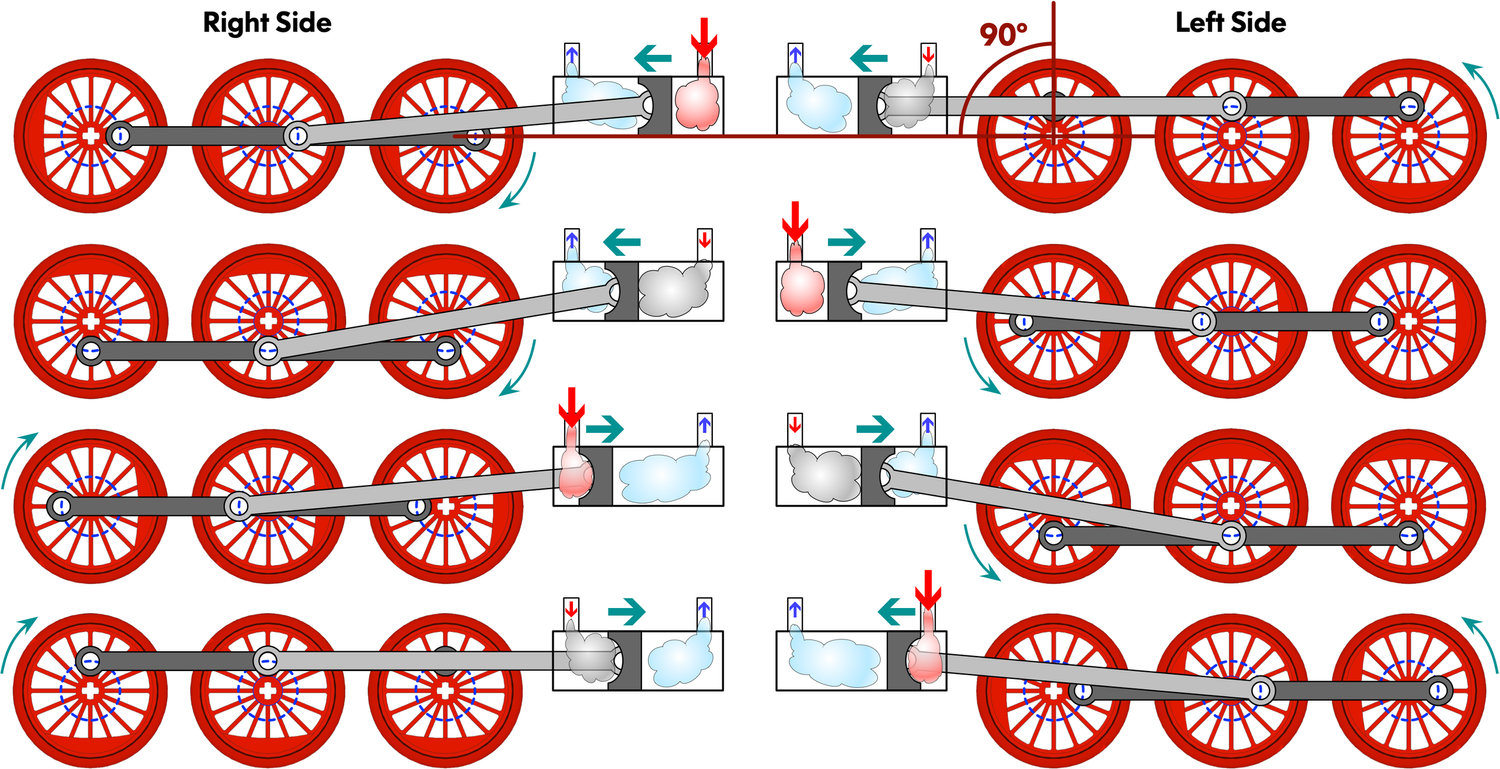 Right Side

90°

Left Side