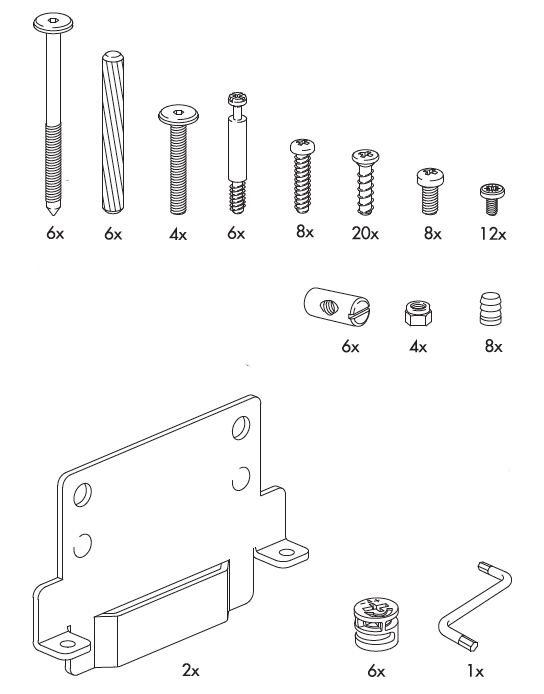 6x 6x 4x 6x 8x 20x 8x 12x

6x 4x 8x

2x 6x 1x