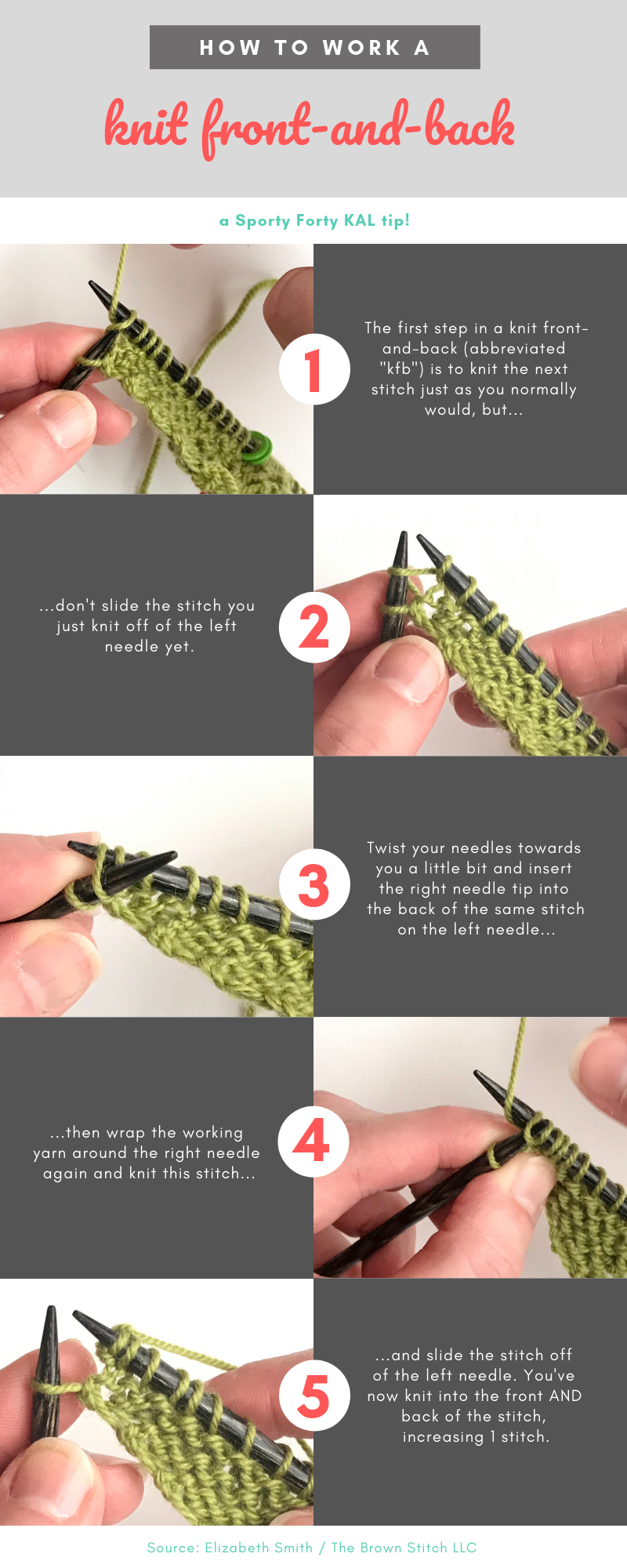 HOW TO WORK A

knit front-and-back

a Sporty Forty KAL tip!

1

The first step in a knit front-and-back (abbreviated "kfb") is to knit the next stitch just as you normally would, but...

...don't slide the stitch you just knit off of the left needle yet.

2

3

Twist your needles towards you a little bit and insert the right needle tip into the back of the same stitch on the left needle...

...then wrap the working yarn around the right needle again and knit this stitch...

4

5

...and slide the stitch off of the left needle. You've now knit into the front AND back of the stitch, increasing 1 stitch.

Source: Elizabeth Smith / The Brown Stitch LLC