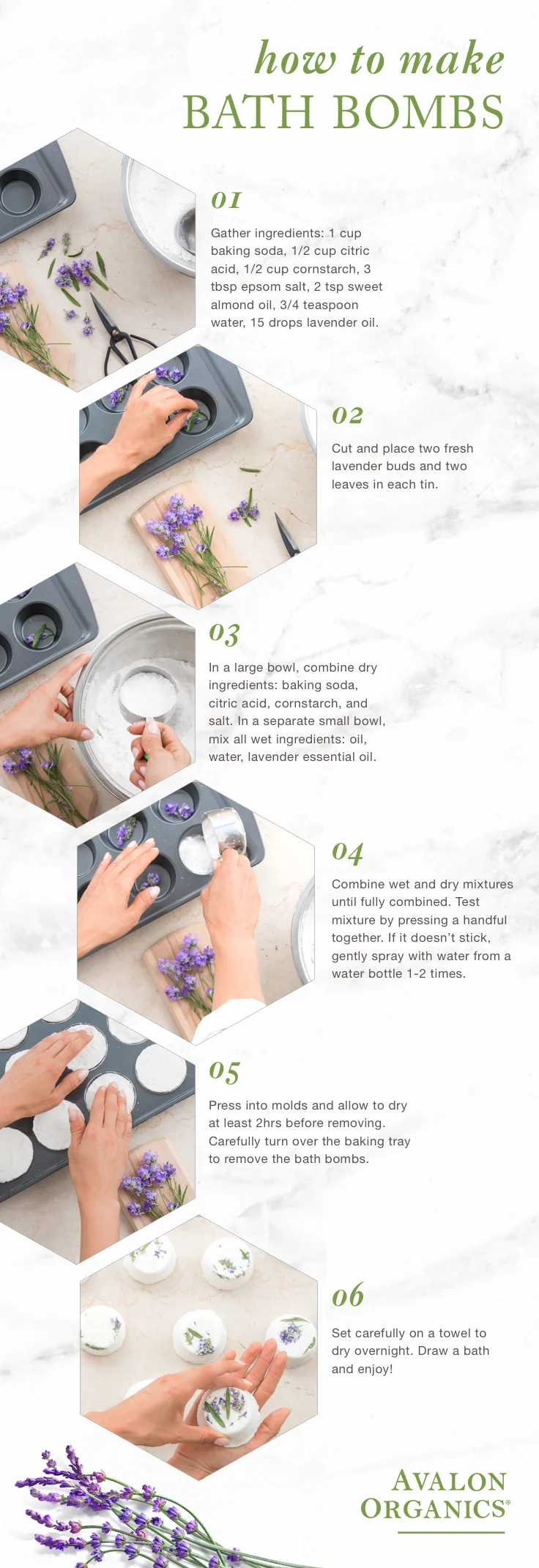 how to make
BATH BOMBS

01

Gather ingredients: 1 cup baking soda, 1/2 cup citric acid, 1/2 cup cornstarch, 3 tbsp epsom salt, 2 tsp sweet almond oil, 3/4 teaspoon water, 15 drops lavender oil.

02

Cut and place two fresh lavender buds and two leaves in each tin.

03

In a large bowl, combine dry ingredients: baking soda, citric acid, cornstarch, and salt. In a separate small bowl, mix all wet ingredients: oil, water, lavender essential oil.

04

Combine wet and dry mixtures until fully combined. Test mixture by pressing a handful together. If it doesn't stick, gently spray with water from a water bottle 1-2 times.

05

Press into molds and allow to dry at least 2hrs before removing. Carefully turn over the baking tray to remove the bath bombs.

06

Set carefully on a towel to dry overnight. Draw a bath and enjoy!

AVALON ORGANICS®