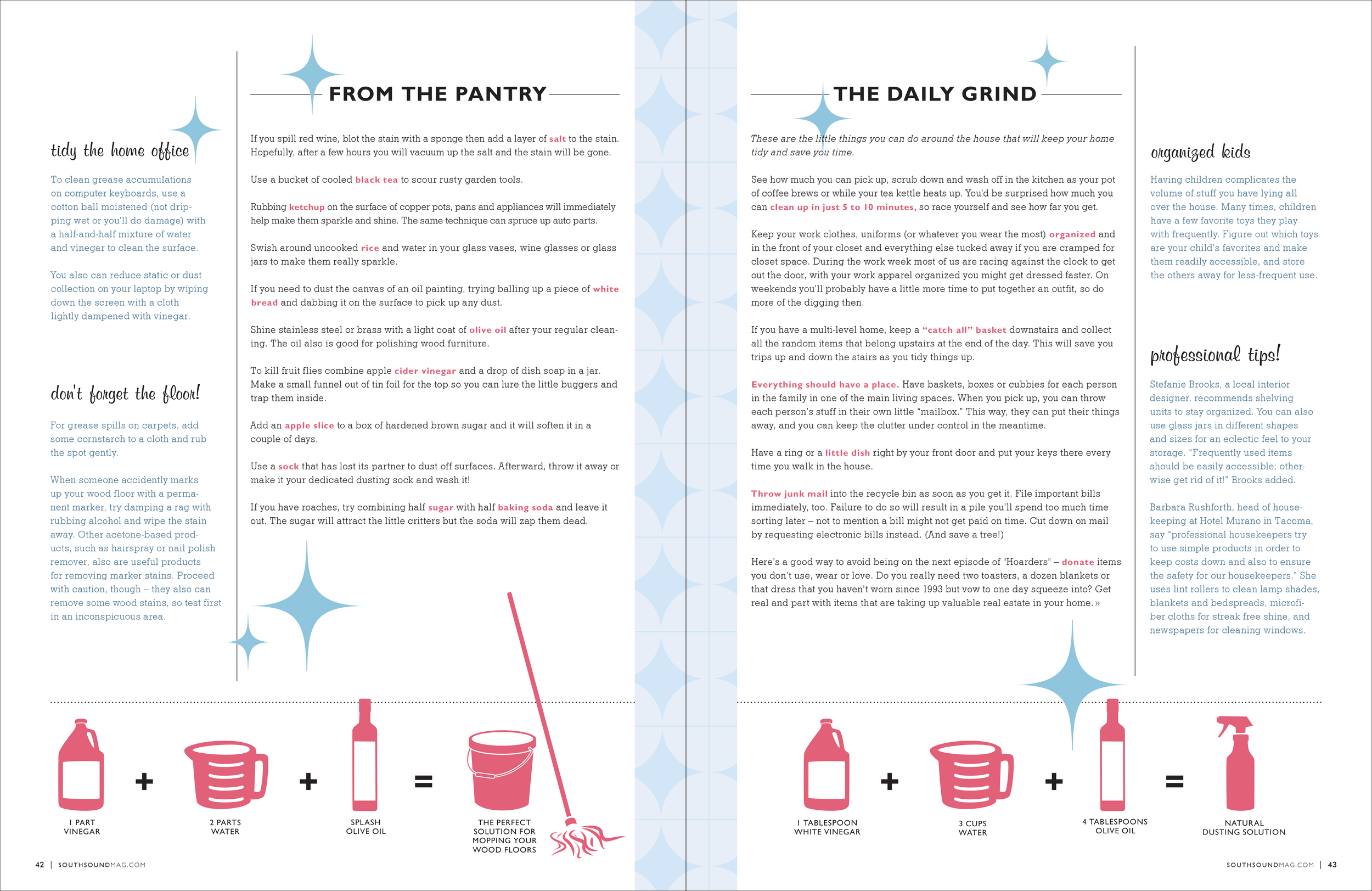 tidy the home office

To clean grease accumulations on computer keyboards, use a cotton ball moistened (not dripping wet or you'll do damage) with a half-and-half mixture of water and vinegar to clean the surface.

You also can reduce static or dust collection on your laptop by wiping down the screen with a cloth lightly dampened with vinegar.

don't forget the floor!

For grease spills on carpets, add some cornstarch to a cloth and rub the spot gently.

When someone accidently marks up your wood floor with a permanent marker, try damping a rag with rubbing alcohol and wipe the stain away. Other acetone-based products, such as hairspray or nail polish remover, also are useful products for removing marker stains. Proceed with caution, though – they also can remove some wood stains, so test first in an inconspicuous area.

FROM THE PANTRY

If you spill red wine, blot the stain with a sponge then add a layer of salt to the stain. Hopefully, after a few hours you will vacuum up the salt and the stain will be gone.

Use a bucket of cooled black tea to scour rusty garden tools.

Rubbing ketchup on the surface of copper pots, pans and appliances will immediately help make them sparkle and shine. The same technique can spruce up auto parts.

Swish around uncooked rice and water in your glass vases, wine glasses or glass jars to make them really sparkle.

If you need to dust the canvas of an oil painting, trying balling up a piece of white bread and dabbing it on the surface to pick up any dust.

Shine stainless steel or brass with a light coat of olive oil after your regular cleaning. The oil also is good for polishing wood furniture.

To kill fruit flies combine apple cider vinegar and a drop of dish soap in a jar. Make a small funnel out of tin foil for the top so you can lure the little buggers and trap them inside.

Add an apple slice to a box of hardened brown sugar and it will soften it in a couple of days.

Use a sock that has lost its partner to dust off surfaces. Afterward, throw it away or make it your dedicated dusting sock and wash it!

If you have roaches, try combining half sugar with half baking soda and leave it out. The sugar will attract the little critters but the soda will zap them dead.

1 PART VINEGAR + 2 PARTS WATER + SPLASH OLIVE OIL = THE PERFECT SOLUTION FOR MOPPING YOUR WOOD FLOORS

42 | SOUTHSOUNDMAG.COM

THE DAILY GRIND

These are the little things you can do around the house that will keep your home tidy and save you time.

See how much you can pick up, scrub down and wash off in the kitchen as your pot of coffee brews or while your tea kettle heats up. You'd be surprised how much you can clean up in just 5 to 10 minutes, so race yourself and see how far you get.

Keep your work clothes, uniforms (or whatever you wear the most) organized and in the front of your closet and everything else tucked away if you are cramped for closet space. During the work week most of us are racing against the clock to get out the door, with your work apparel organized you might get dressed faster. On weekends you'll probably have a little more time to put together an outfit, so do more of the digging then.

If you have a multi-level home, keep a "catch all" basket downstairs and collect all the random items that belong upstairs at the end of the day. This will save you trips up and down the stairs as you tidy things up.

Everything should have a place. Have baskets, boxes or cubbies for each person in the family in one of the main living spaces. When you pick up, you can throw each person's stuff in their own little "mailbox." This way, they can put their things away, and you can keep the clutter under control in the meantime.

Have a ring or a little dish right by your front door and put your keys there every time you walk in the house.

Throw junk mail into the recycle bin as soon as you get it. File important bills immediately, too. Failure to do so will result in a pile you'll spend too much time sorting later – not to mention a bill might not get paid on time. Cut down on mail by requesting electronic bills instead. (And save a tree!)

Here's a good way to avoid being on the next episode of "Hoarders" – donate items you don't use, wear or love. Do you really need two toasters, a dozen blankets or that dress that you haven't worn since 1993 but vow to one day squeeze into? Get real and part with items that are taking up valuable real estate in your home. »

organized kids

Having children complicates the volume of stuff you have lying all over the house. Many times, children have a few favorite toys they play with frequently. Figure out which toys are your child's favorites and make them readily accessible, and store the others away for less-frequent use.

professional tips!

Stefanie Brooks, a local interior designer, recommends shelving units to stay organized. You can also use glass jars in different shapes and sizes for an eclectic feel to your storage. "Frequently used items should be easily accessible; otherwise get rid of it!" Brooks added.

Barbara Rushforth, head of housekeeping at Hotel Murano in Tacoma, say "professional housekeepers try to use simple products in order to keep costs down and also to ensure the safety for our housekeepers." She uses lint rollers to clean lamp shades, blankets and bedspreads, microfiber cloths for streak free shine, and newspapers for cleaning windows.

1 TABLESPOON WHITE VINEGAR + 3 CUPS WATER + 4 TABLESPOONS OLIVE OIL = NATURAL DUSTING SOLUTION

SOUTHSOUNDMAG.COM | 43