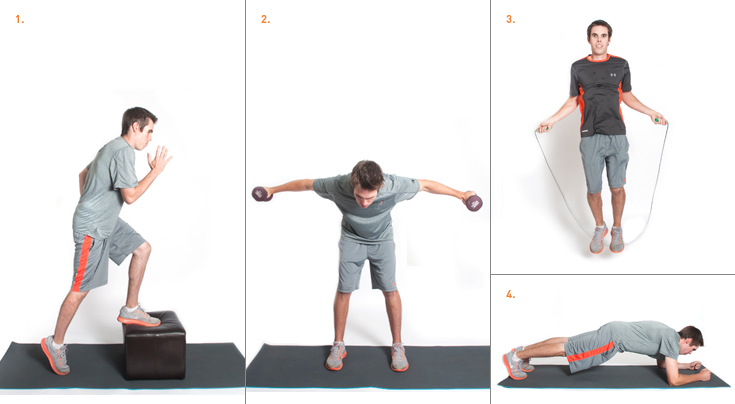 1.

2.

3.

4.