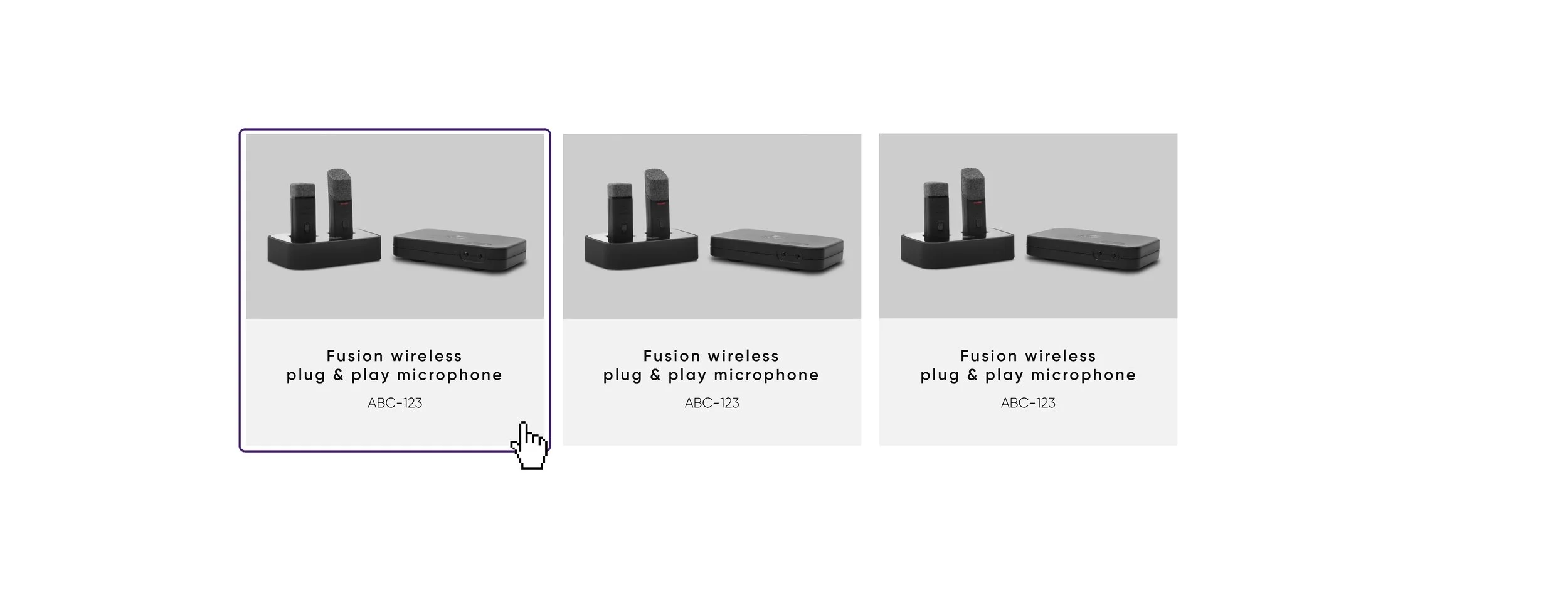 Fusion wireless
plug & play microphone

ABC-123

Fusion wireless
plug & play microphone

ABC-123

Fusion wireless
plug & play microphone

ABC-123