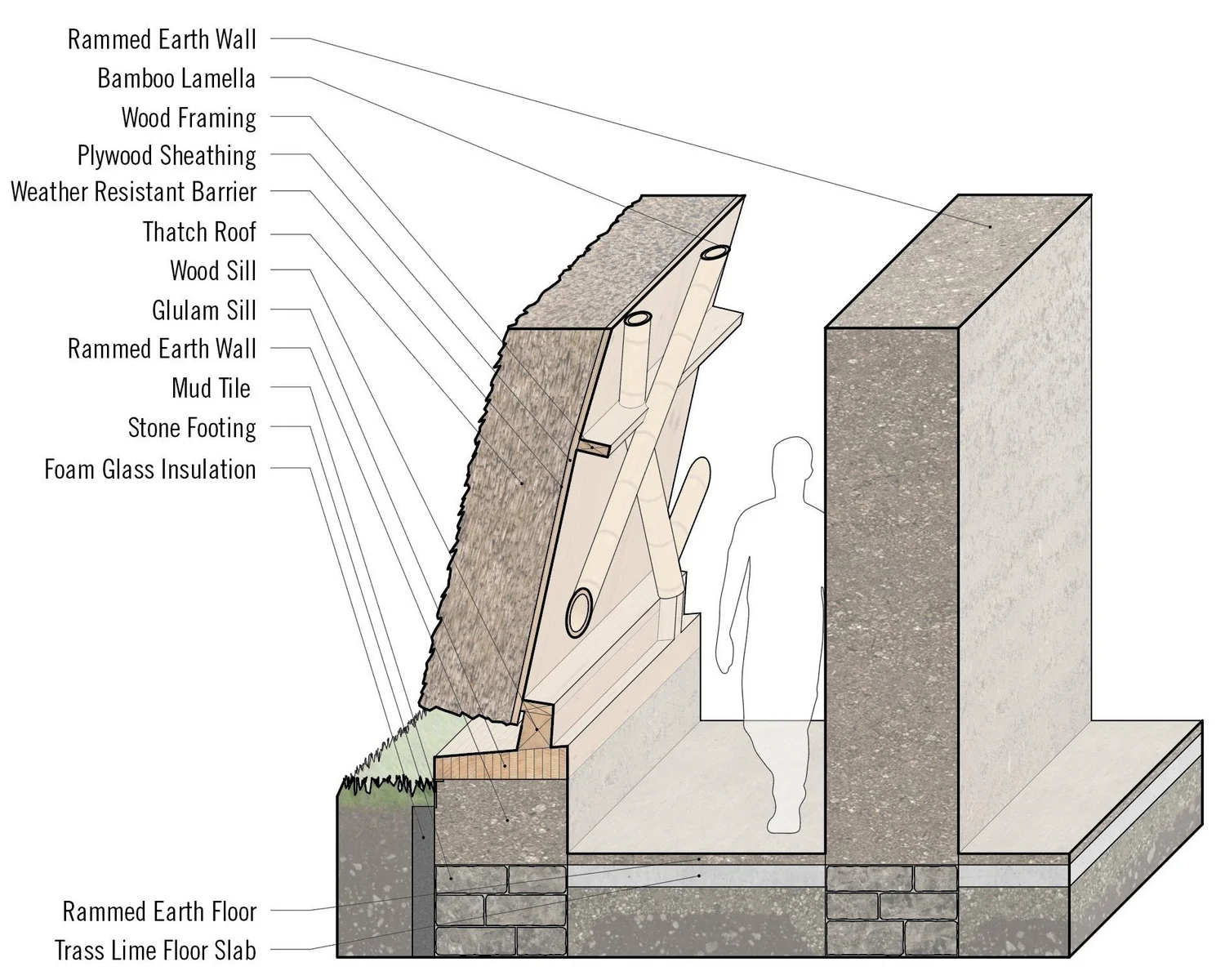 Rammed Earth Wall
Bamboo Lamella
Wood Framing
Plywood Sheathing
Weather Resistant Barrier
Thatch Roof
Wood Sill
Glulam Sill
Rammed Earth Wall
Mud Tile
Stone Footing
Foam Glass Insulation

Rammed Earth Floor
Trass Lime Floor Slab