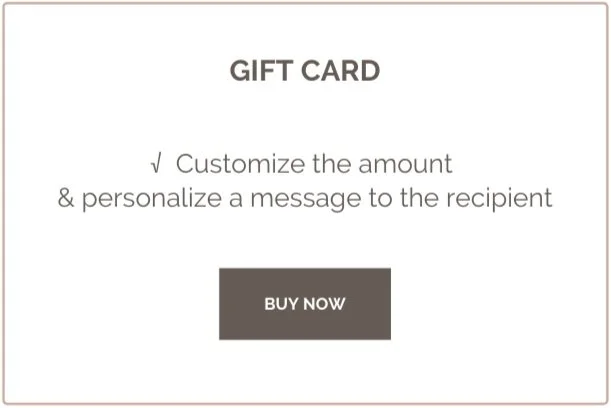 GIFT CARD

√ Customize the amount
& personalize a message to the recipient

BUY NOW